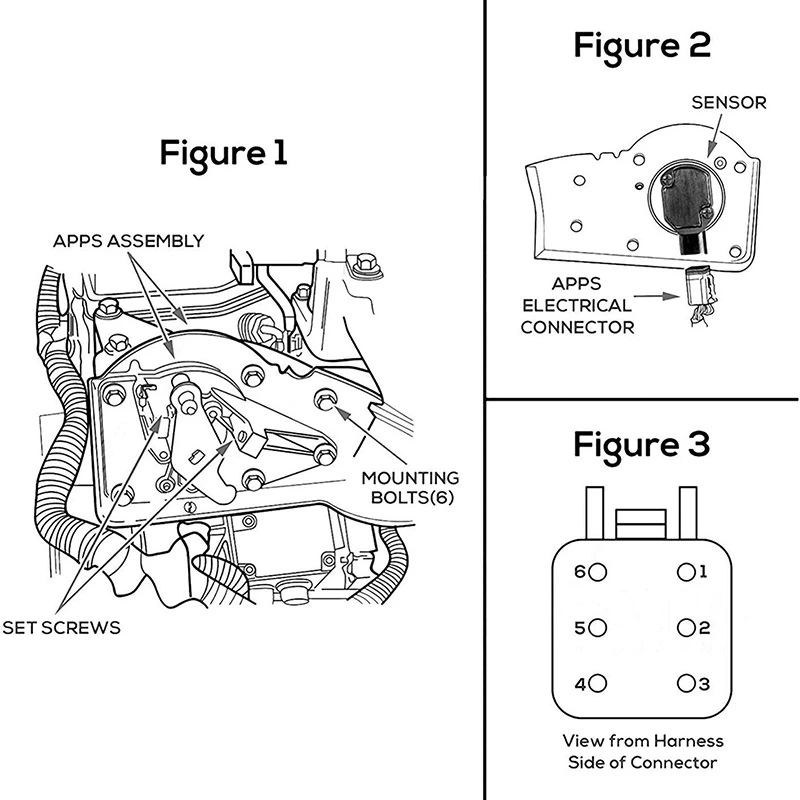 Figure 1

APPS ASSEMBLY

MOUNTING BOLTS(6)

SET SCREWS

Figure 2

SENSOR

APPS ELECTRICAL CONNECTOR

Figure 3

6 1

5 2

4 3

View from Harness Side of Connector