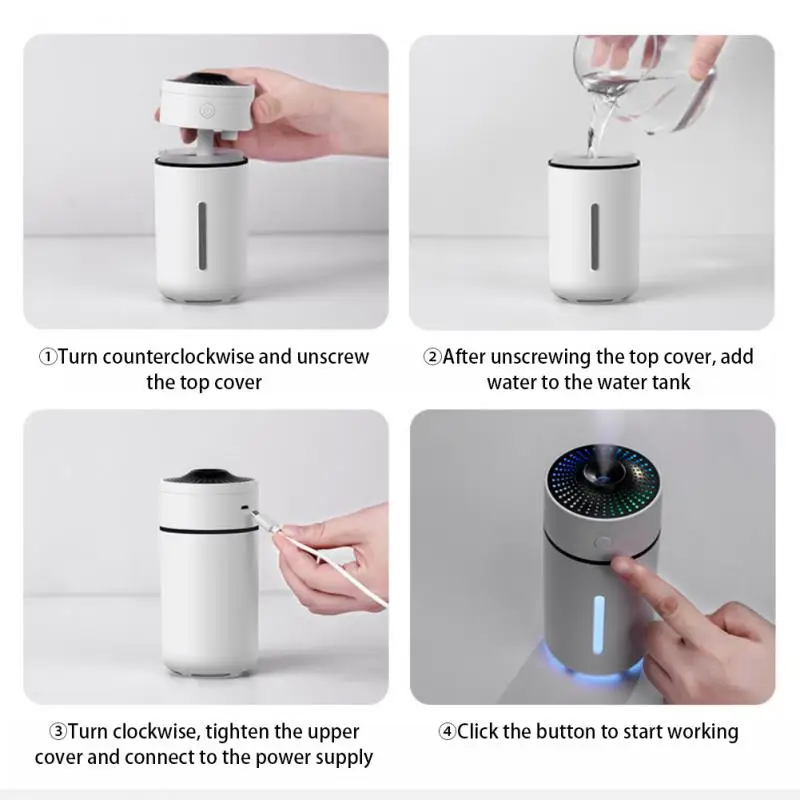 ①Turn counterclockwise and unscrew the top cover

②After unscrewing the top cover, add water to the water tank

③Turn clockwise, tighten the upper cover and connect to the power supply

④Click the button to start working