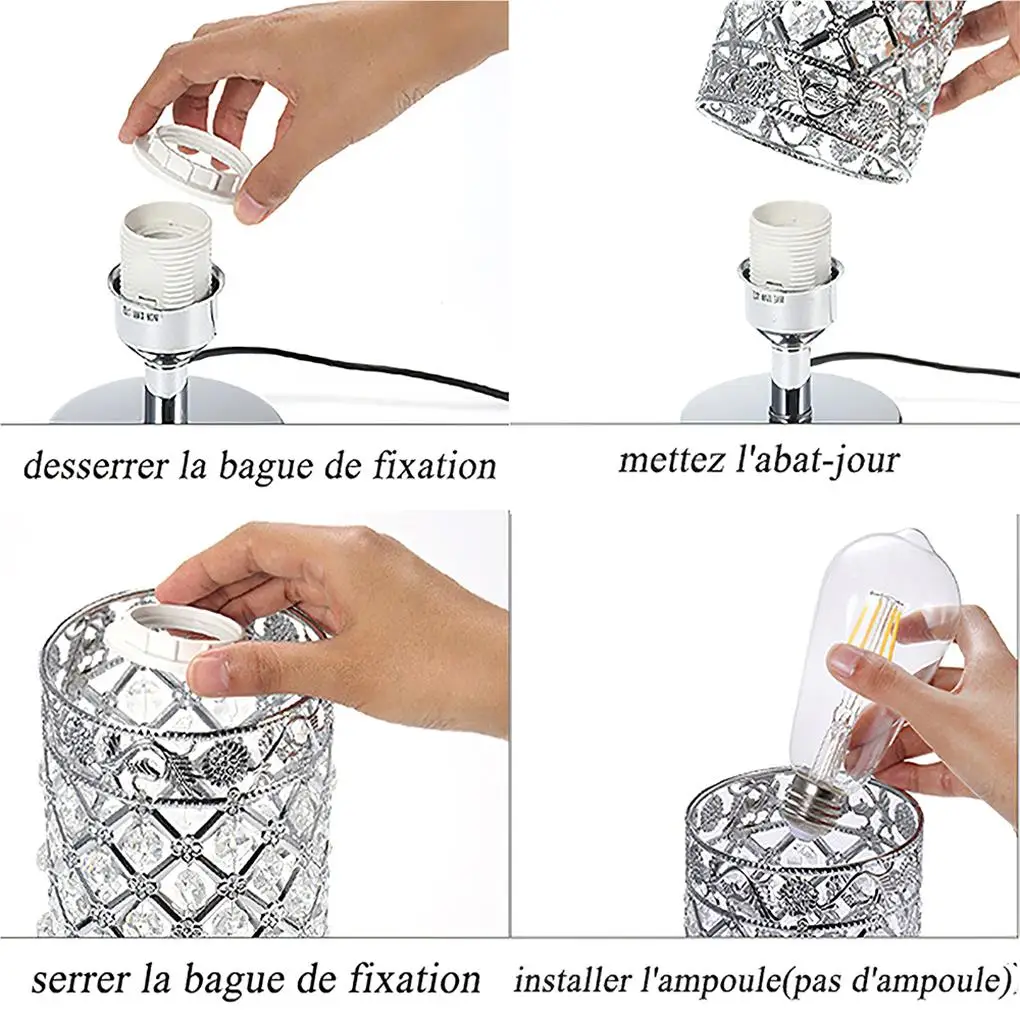 desserrer la bague de fixation

mettez l'abat-jour

serrer la bague de fixation

installer l'ampoule(pas d'ampoule)