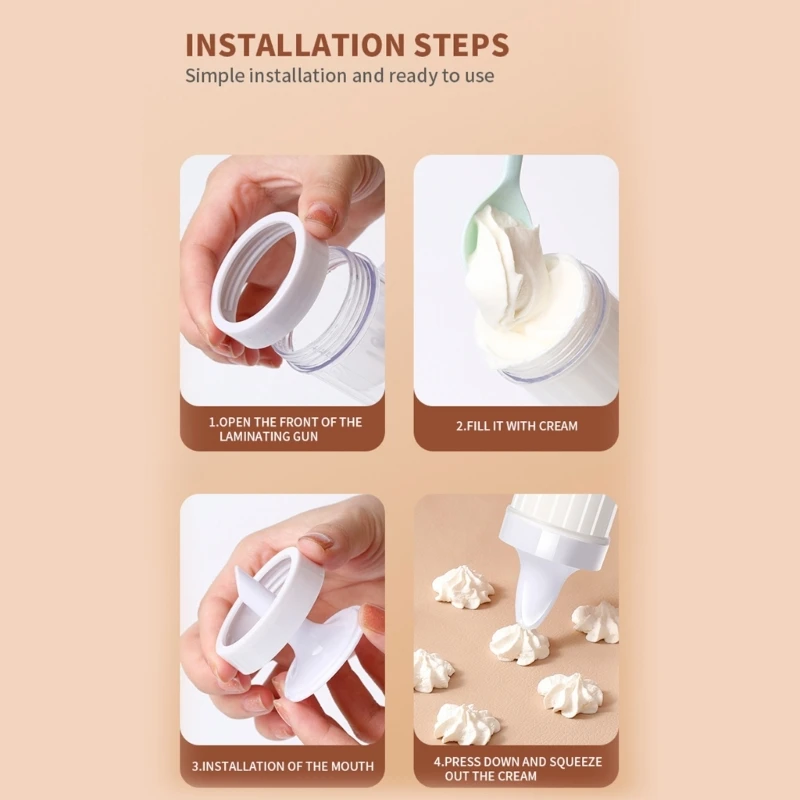 INSTALLATION STEPS
Simple installation and ready to use

1.OPEN THE FRONT OF THE LAMINATING GUN

2.FILL IT WITH CREAM

3.INSTALLATION OF THE MOUTH

4.PRESS DOWN AND SQUEEZE OUT THE CREAM