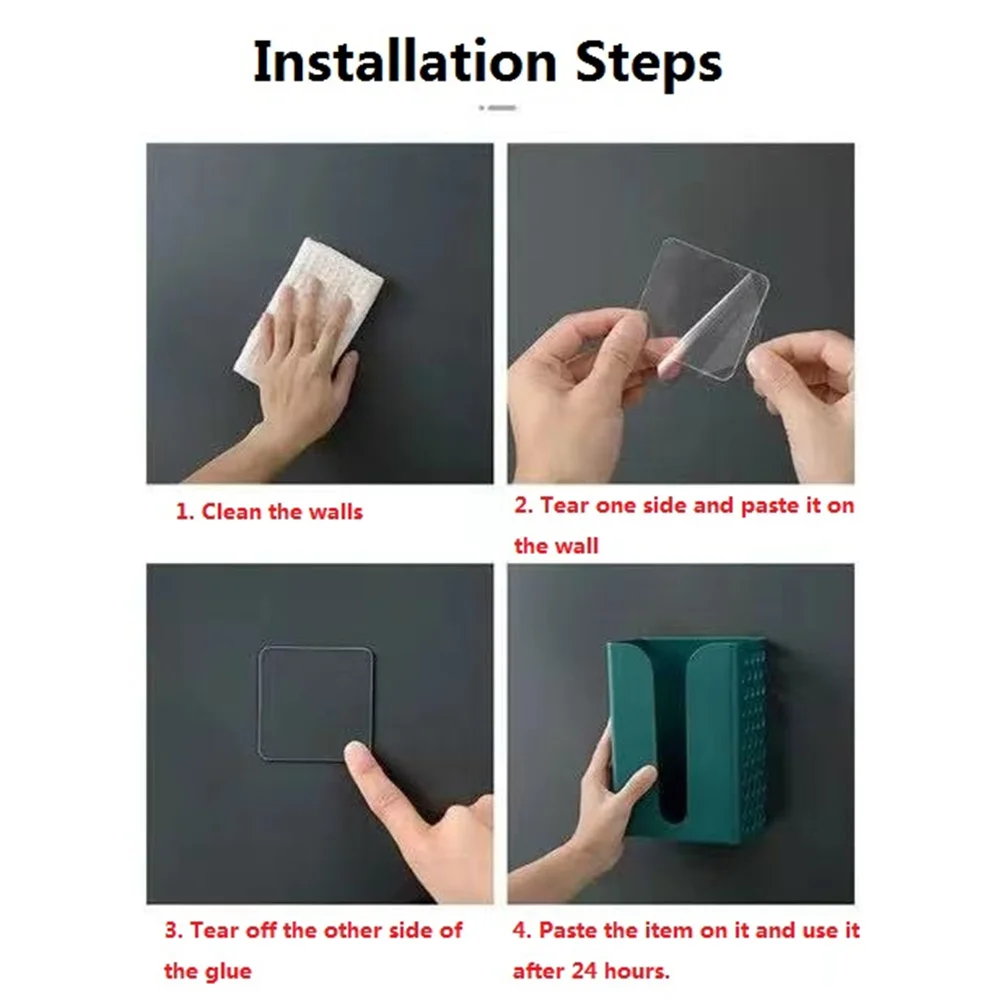 Installation Steps

1. Clean the walls

2. Tear one side and paste it on the wall

3. Tear off the other side of the glue

4. Paste the item on it and use it after 24 hours.