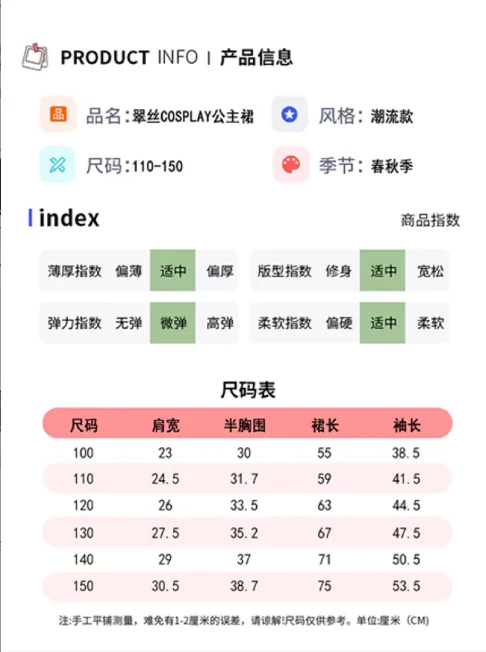 PRODUCT INFO | 产品信息

品名:翠丝COSPLAY公主裙

风格:潮流款

尺码:110-150

季节:春秋季

index

商品指数

薄厚指数 偏薄 适中 偏厚

版型指数 修身 适中 宽松

弹力指数 无弹 微弹 高弹

柔软指数 偏硬 适中 柔软

尺码表

| 尺码 | 肩宽 | 半胸围 | 裙长 | 袖长 |
|---|---|---|---|---|
| 100 | 23 | 30 | 55 | 38.5 |
| 110 | 24.5 | 31.7 | 59 | 41.5 |
| 120 | 26 | 33.5 | 63 | 44.5 |
| 130 | 27.5 | 35.2 | 67 | 47.5 |
| 140 | 29 | 37 | 71 | 50.5 |
| 150 | 30.5 | 38.7 | 75 | 53.5 |

注:手工平铺测量，难免有1-2厘米的误差，请谅解!尺码仅供参考。单位:厘米(CM)