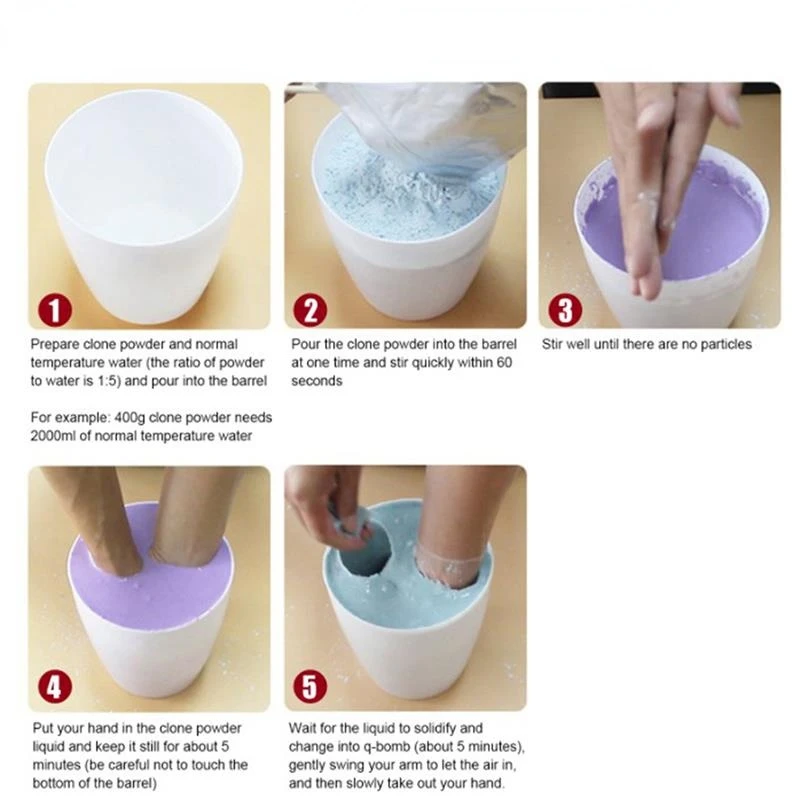 1

Prepare clone powder and normal temperature water (the ratio of powder to water is 1:5) and pour into the barrel

For example: 400g clone powder needs 2000ml of normal temperature water

2

Pour the clone powder into the barrel at one time and stir quickly within 60 seconds

3

Stir well until there are no particles

4

Put your hand in the clone powder liquid and keep it still for about 5 minutes (be careful not to touch the bottom of the barrel)

5

Wait for the liquid to solidify and change into q-bomb (about 5 minutes), gently swing your arm to let the air in, and then slowly take out your hand.