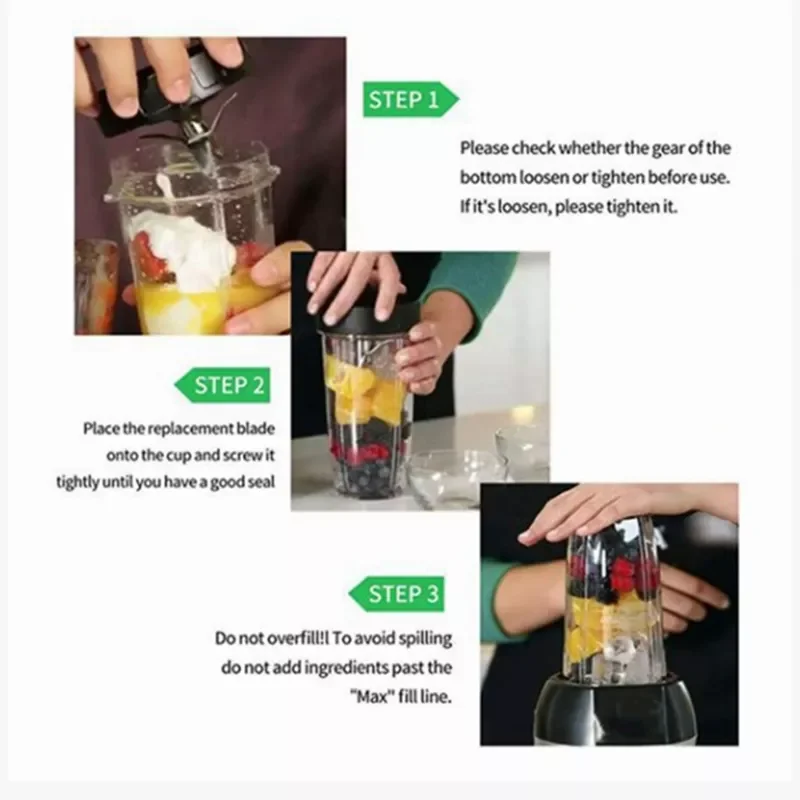 STEP 1

Please check whether the gear of the bottom loosen or tighten before use. If it's loosen, please tighten it.

STEP 2

Place the replacement blade onto the cup and screw it tightly until you have a good seal

STEP 3

Do not overfill!l To avoid spilling do not add ingredients past the "Max" fill line.