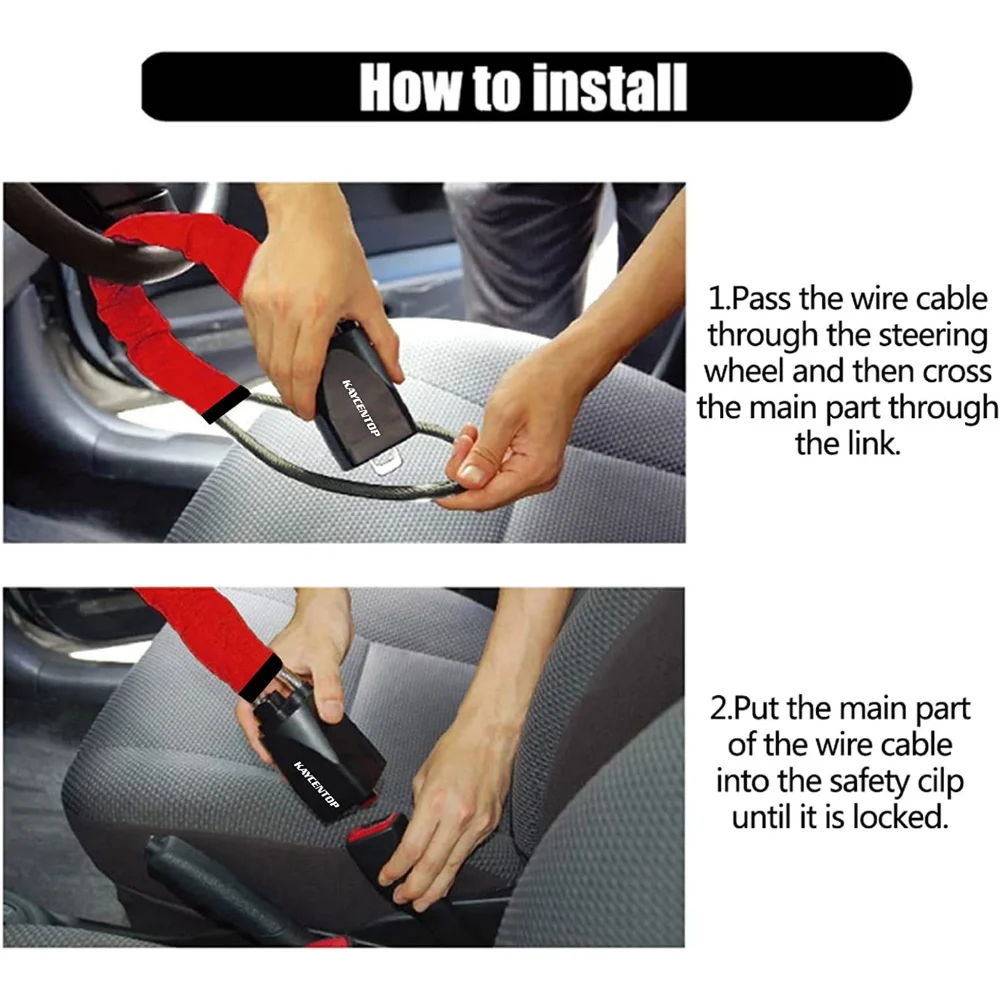 How to install

KAYCENTOP

1.Pass the wire cable through the steering wheel and then cross the main part through the link.

KAYCENTOP

2.Put the main part of the wire cable into the safety cilp until it is locked.