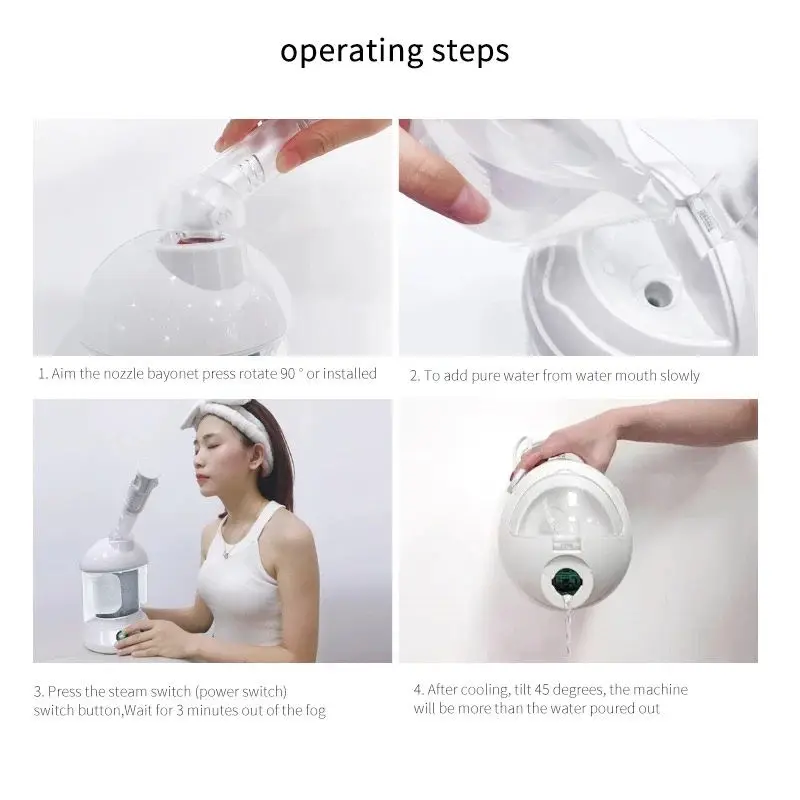 operating steps

1. Aim the nozzle bayonet press rotate 90 ° or installed

2. To add pure water from water mouth slowly

3. Press the steam switch (power switch) switch button,Wait for 3 minutes out of the fog

4. After cooling, tilt 45 degrees, the machine will be more than the water poured out