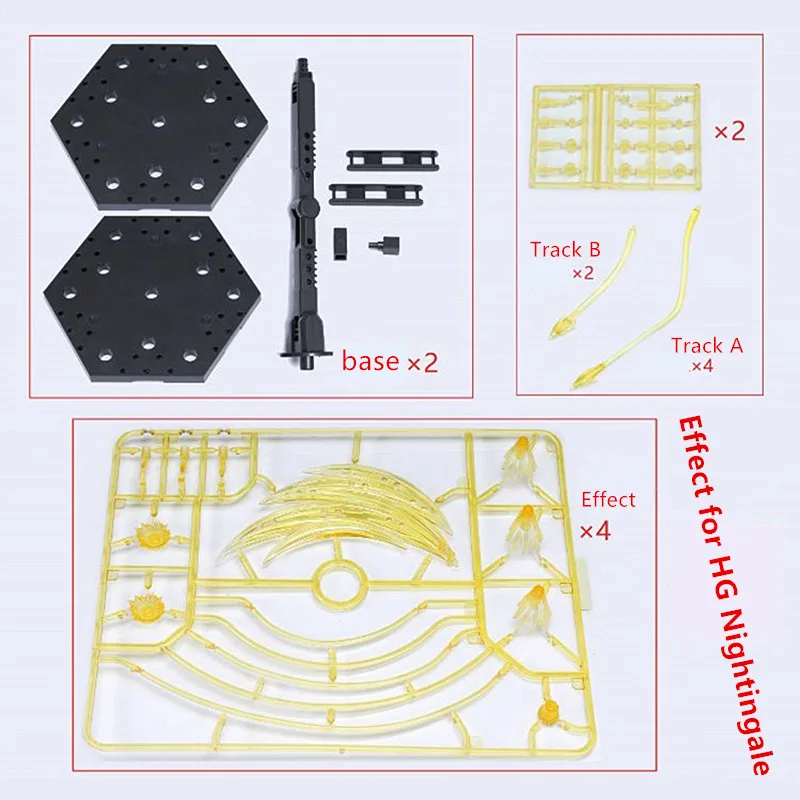 base ×2

×2

Track B ×2

Track A ×4

Effect ×4

Effect for HG Nightingale