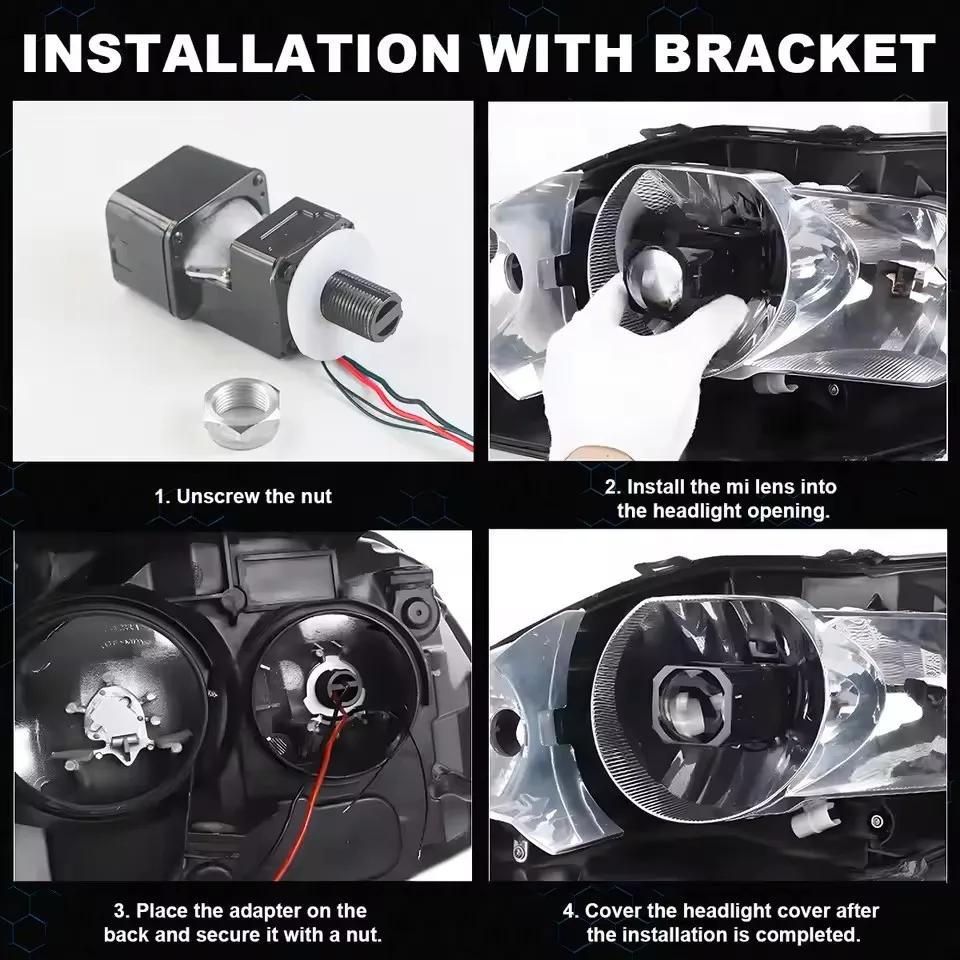 INSTALLATION WITH BRACKET

1. Unscrew the nut

2. Install the mi lens into the headlight opening.

3. Place the adapter on the back and secure it with a nut.

4. Cover the headlight cover after the installation is completed.