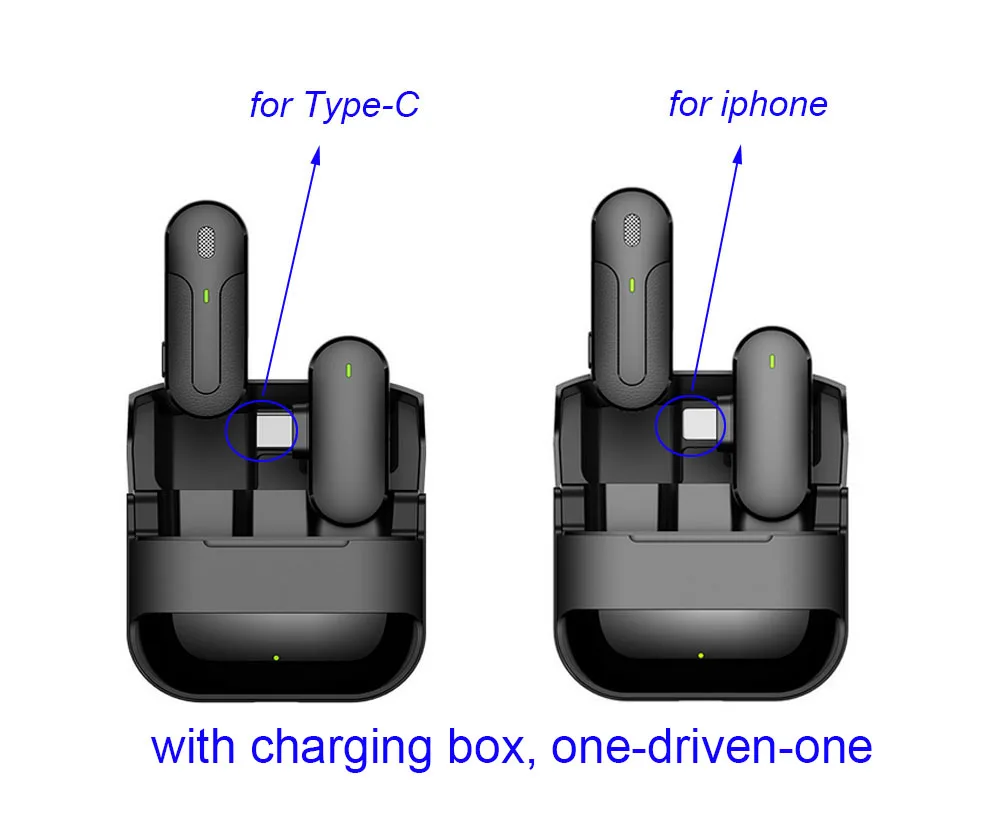 for Type-C

for iphone

with charging box, one-driven-one