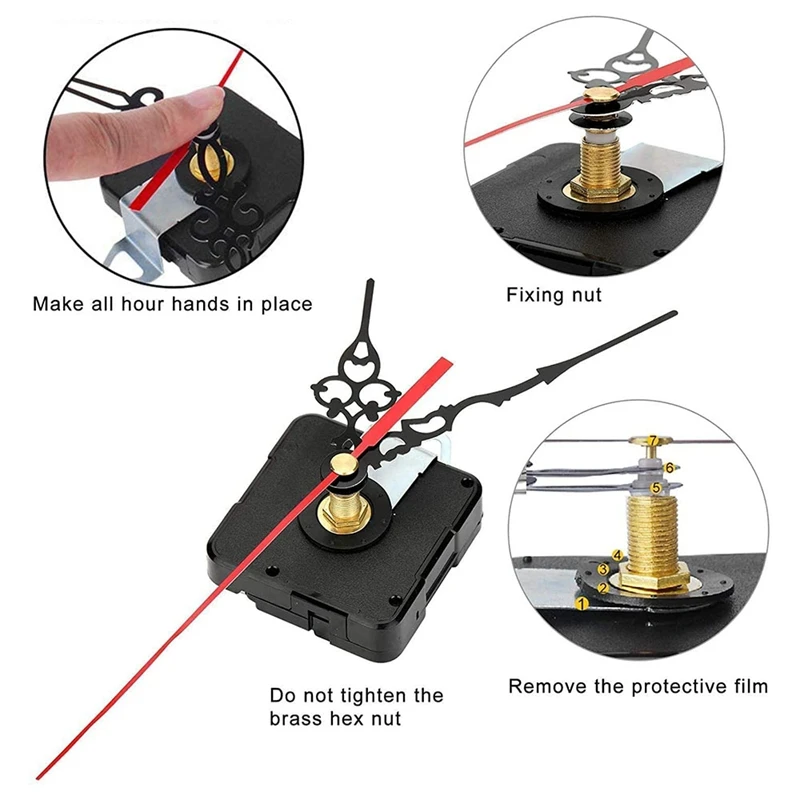 Make all hour hands in place

Fixing nut

7
6
5
4
3
2
1

Do not tighten the brass hex nut

Remove the protective film