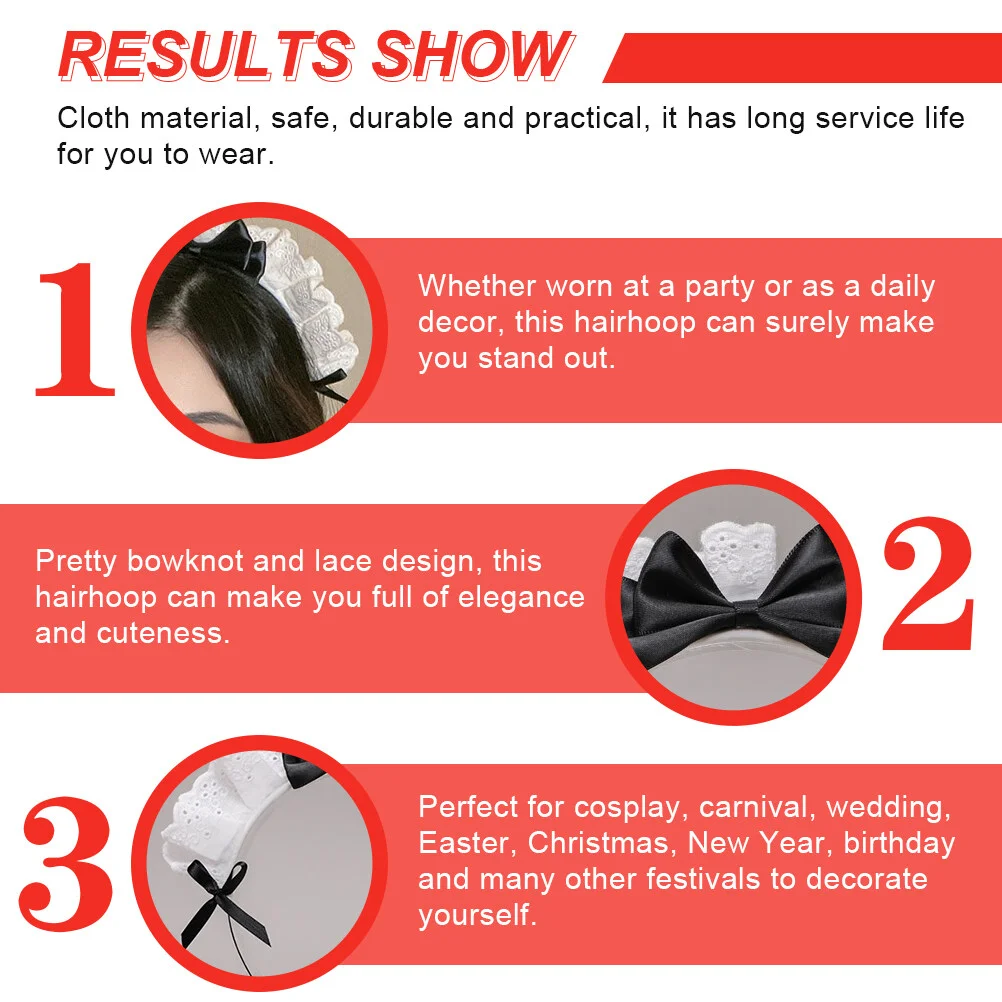 RESULTS SHOW

Cloth material, safe, durable and practical, it has long service life for you to wear.

1

Whether worn at a party or as a daily decor, this hairhoop can surely make you stand out.

Pretty bowknot and lace design, this hairhoop can make you full of elegance and cuteness.

2

3

Perfect for cosplay, carnival, wedding, Easter, Christmas, New Year, birthday and many other festivals to decorate yourself.