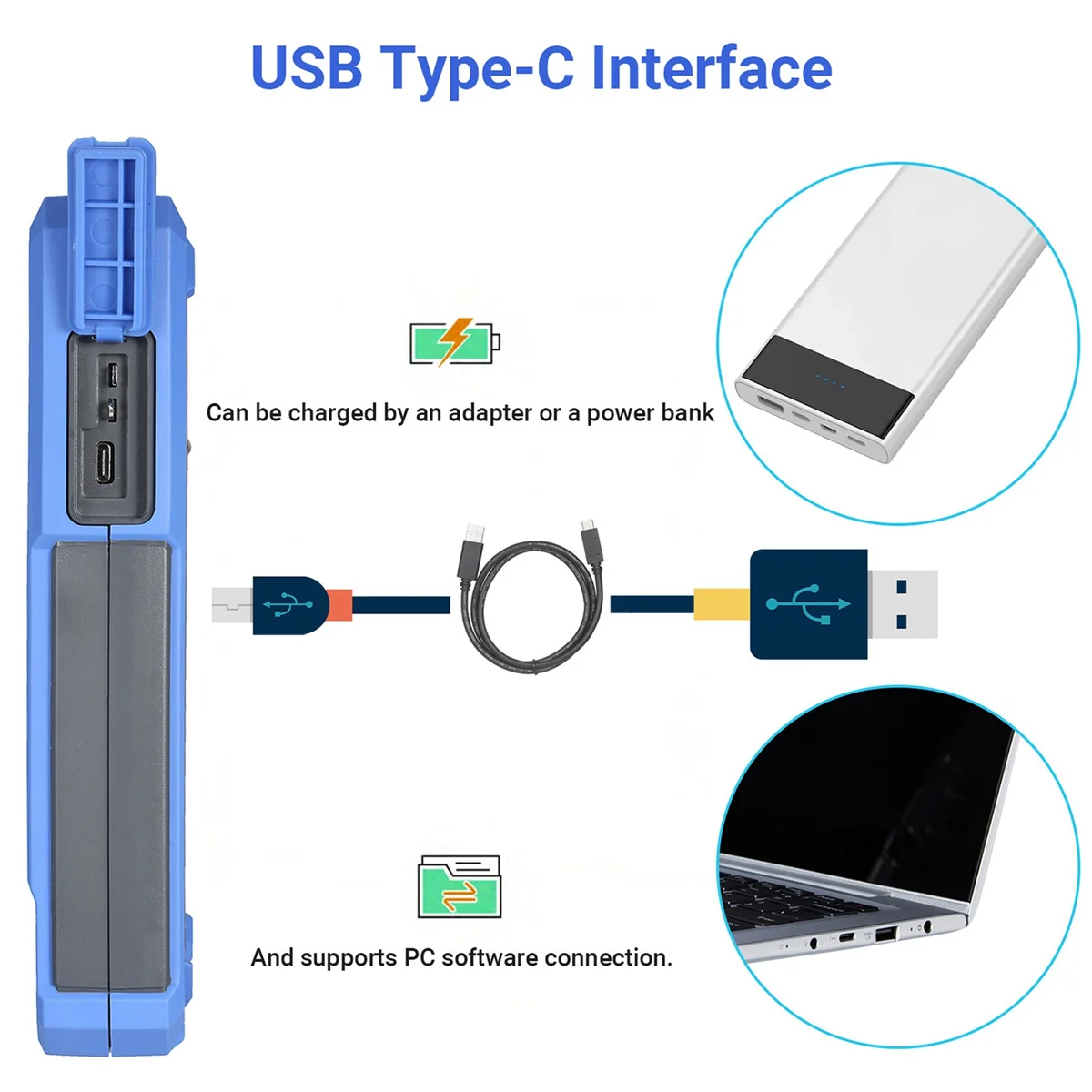 USB Type-C Interface

Can be charged by an adapter or a power bank

And supports PC software connection.