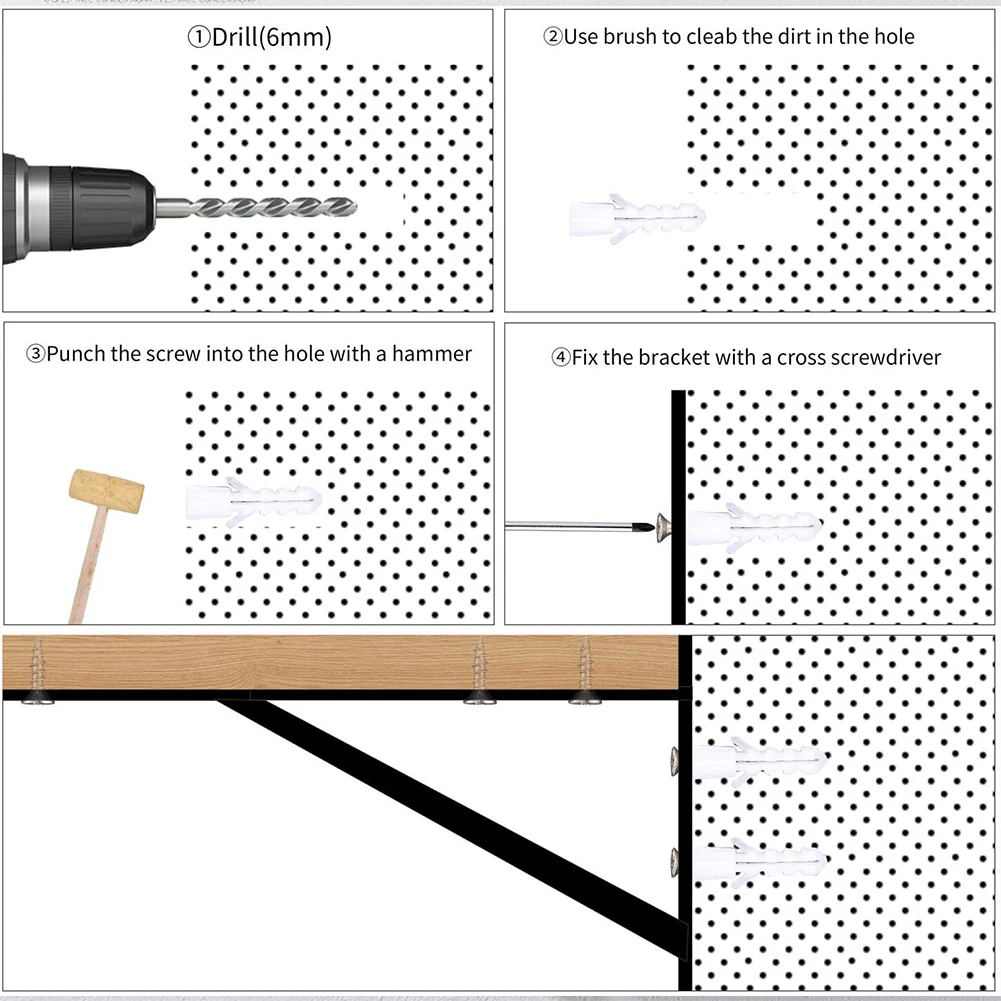 ①Drill(6mm)

②Use brush to cleab the dirt in the hole

③Punch the screw into the hole with a hammer

④Fix the bracket with a cross screwdriver