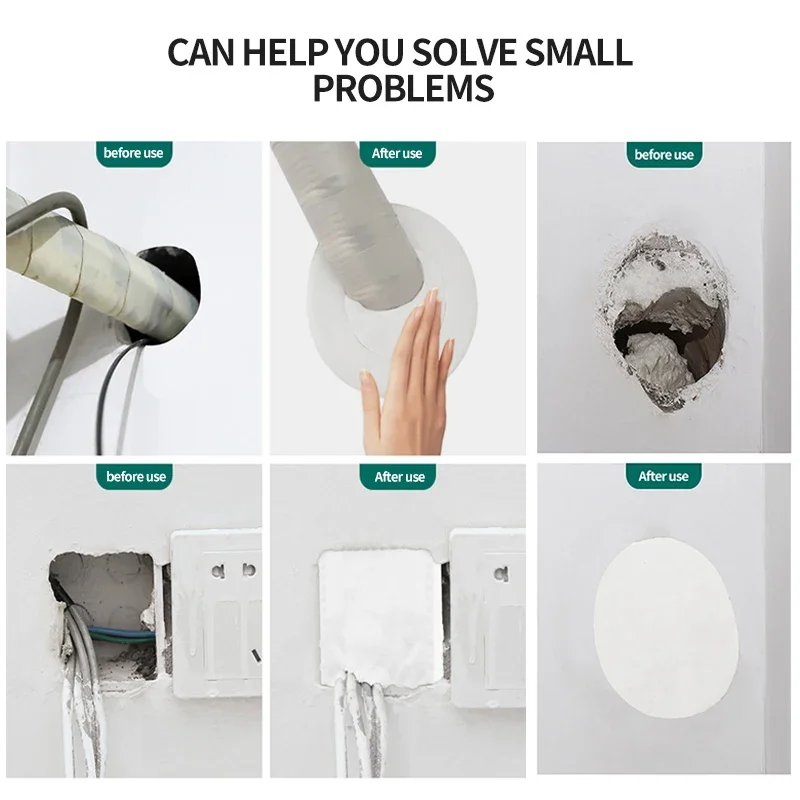 CAN HELP YOU SOLVE SMALL PROBLEMS

before use

After use

before use

before use

After use

After use