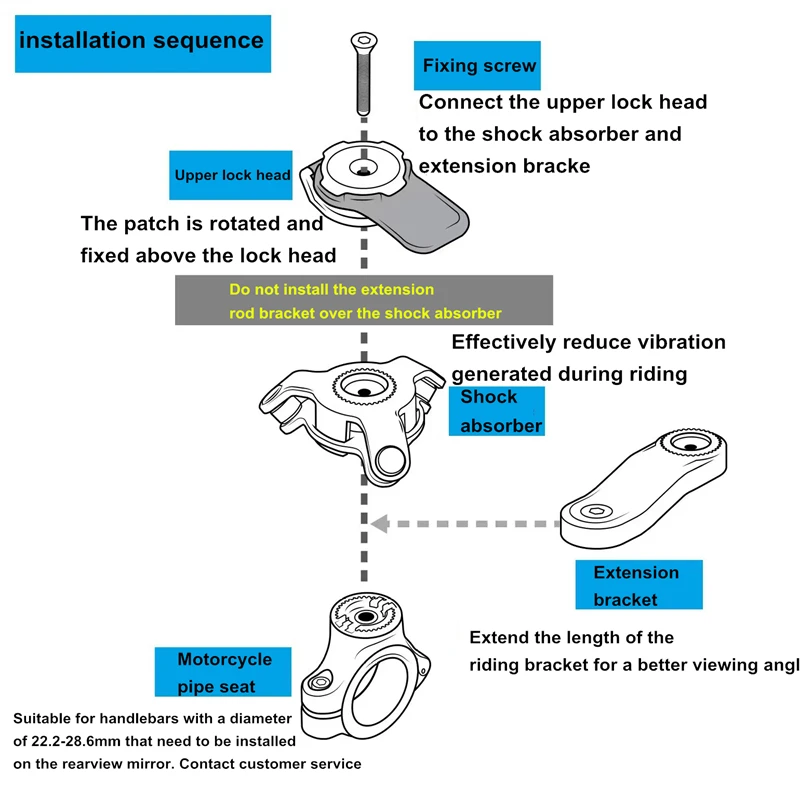 installation sequence

Fixing screw

Connect the upper lock head to the shock absorber and extension bracke

Upper lock head

The patch is rotated and fixed above the lock head

Do not install the extension rod bracket over the shock absorber

Effectively reduce vibration generated during riding

Shock absorber

Extension bracket

Extend the length of the riding bracket for a better viewing angl

Motorcycle pipe seat

Suitable for handlebars with a diameter of 22.2-28.6mm that need to be installed on the rearview mirror. Contact customer service