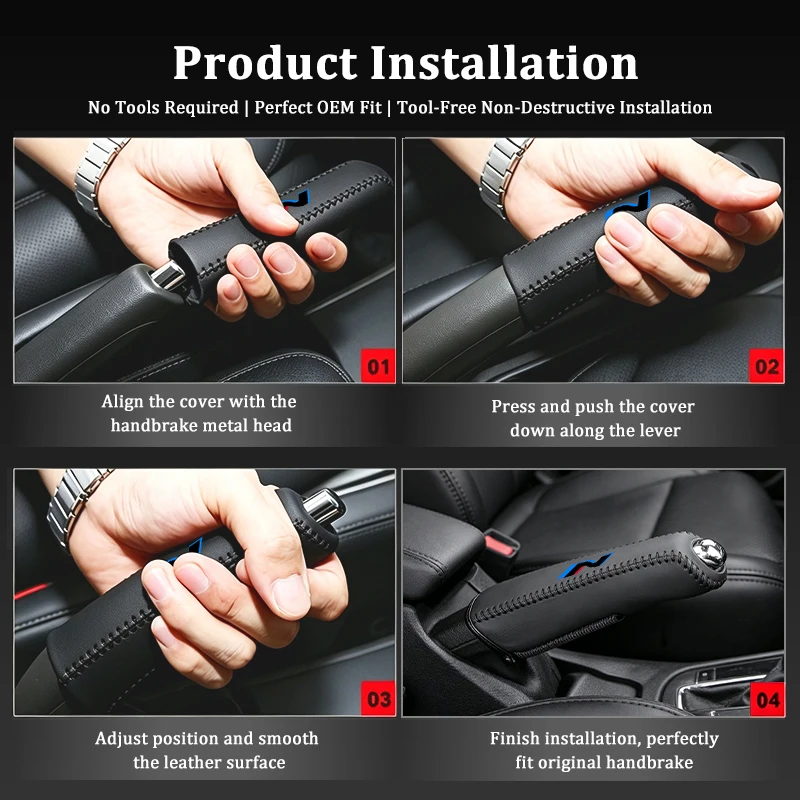 Product Installation

No Tools Required | Perfect OEM Fit | Tool-Free Non-Destructive Installation

01

Align the cover with the handbrake metal head

02

Press and push the cover down along the lever

03

Adjust position and smooth the leather surface

04

Finish installation, perfectly fit original handbrake