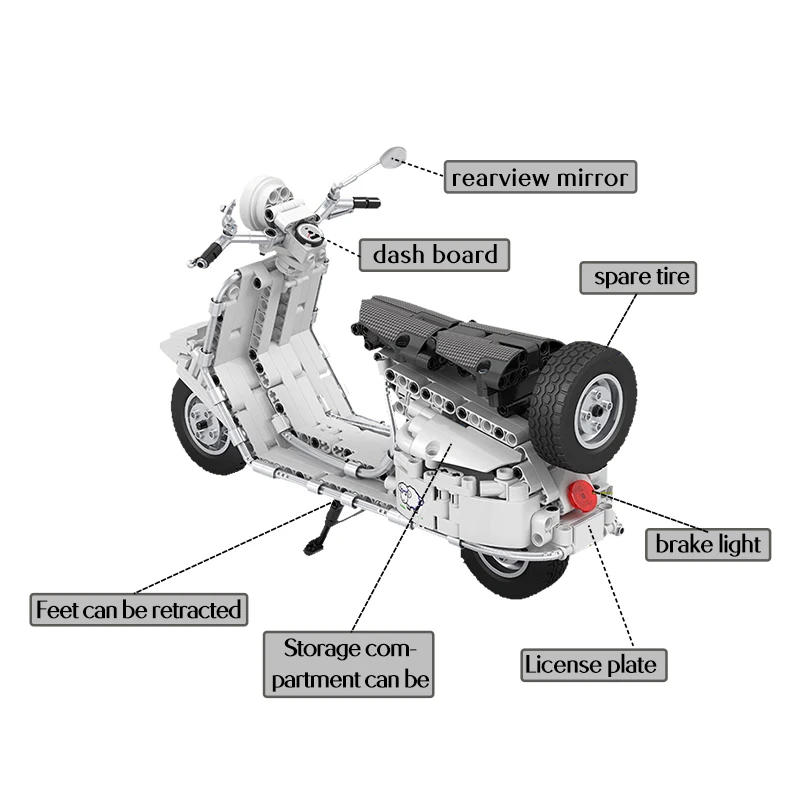 rearview mirror

dash board

spare tire

brake light

Feet can be retracted

Storage compartment can be

License plate