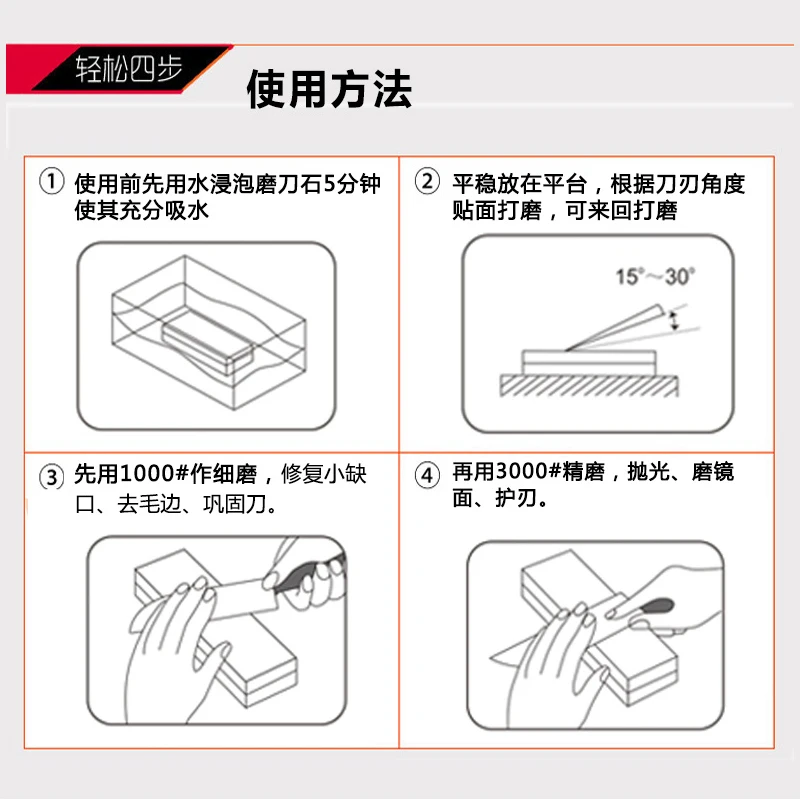 轻松四步

使用方法

① 使用前先用水浸泡磨刀石5分钟使其充分吸水

② 平稳放在平台，根据刀刃角度贴面打磨，可来回打磨

15°~30°

③ 先用1000#作细磨，修复小缺口、去毛边、巩固刀。

④ 再用3000#精磨，抛光、磨镜面、护刃。