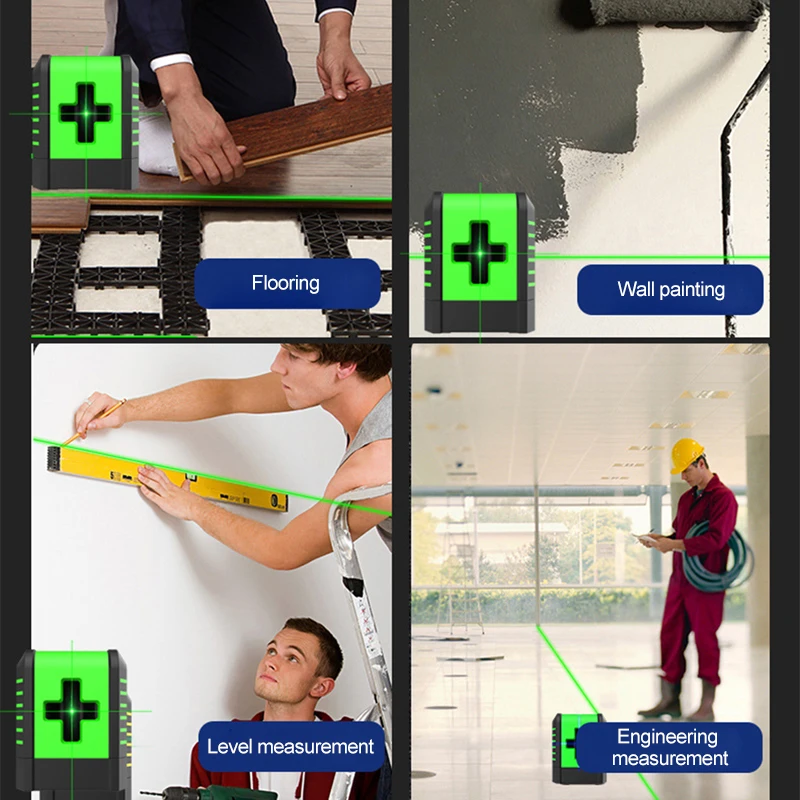 Flooring

Wall painting

Level measurement

Engineering measurement