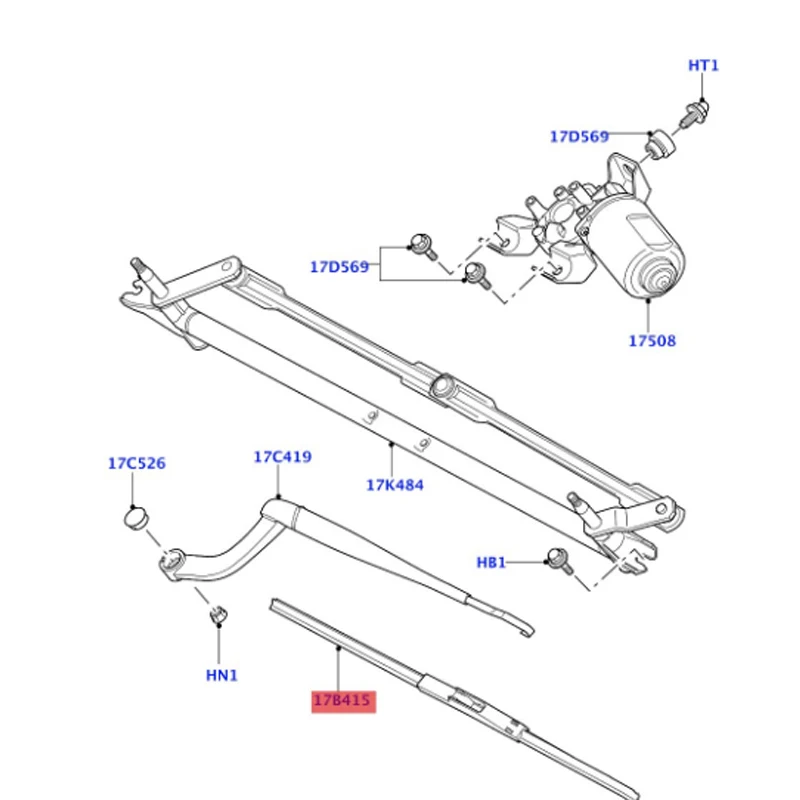 HT1
17D569
17D569
17508
17C526
17C419
17K484
HB1
HN1
17B415