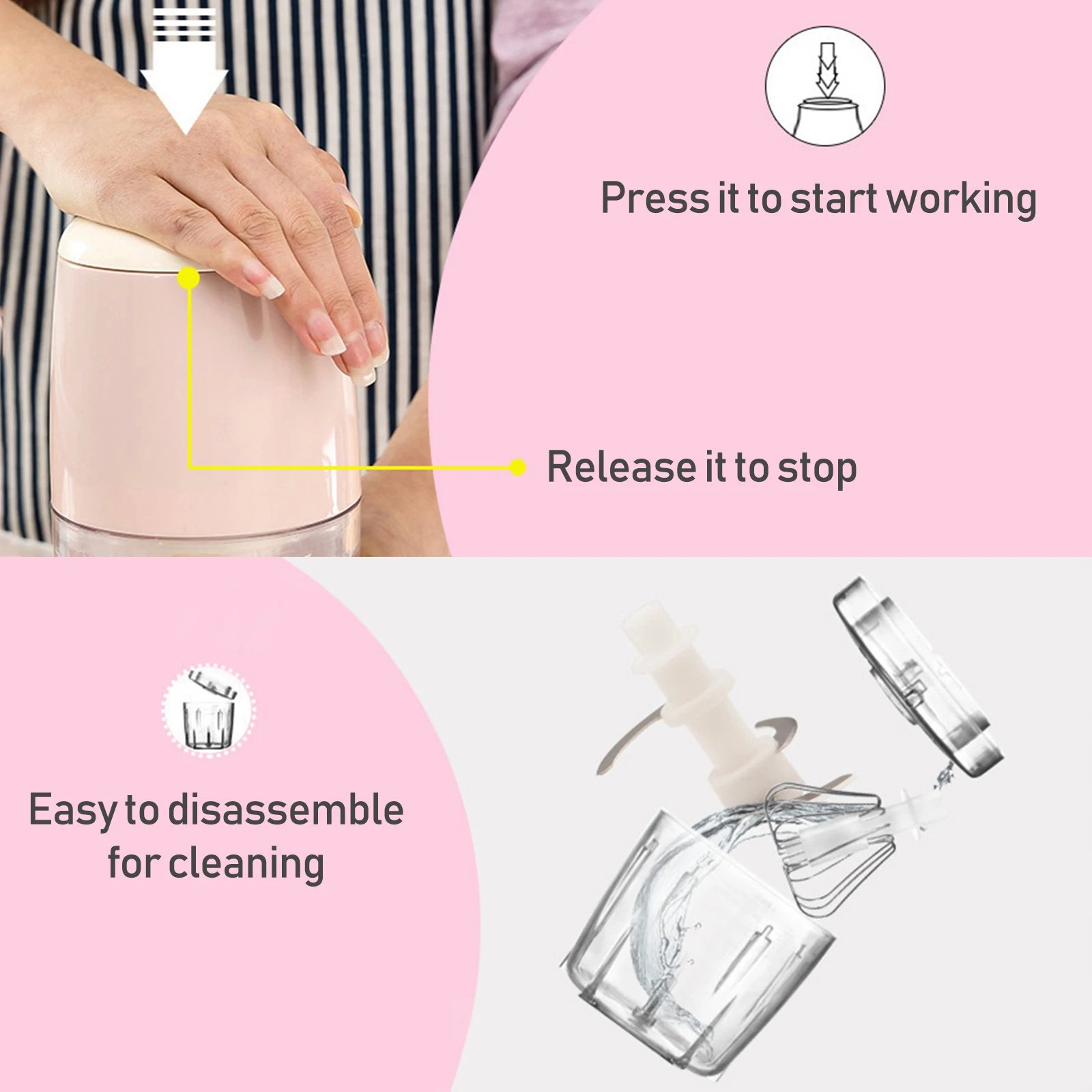 Press it to start working

Release it to stop

Easy to disassemble for cleaning