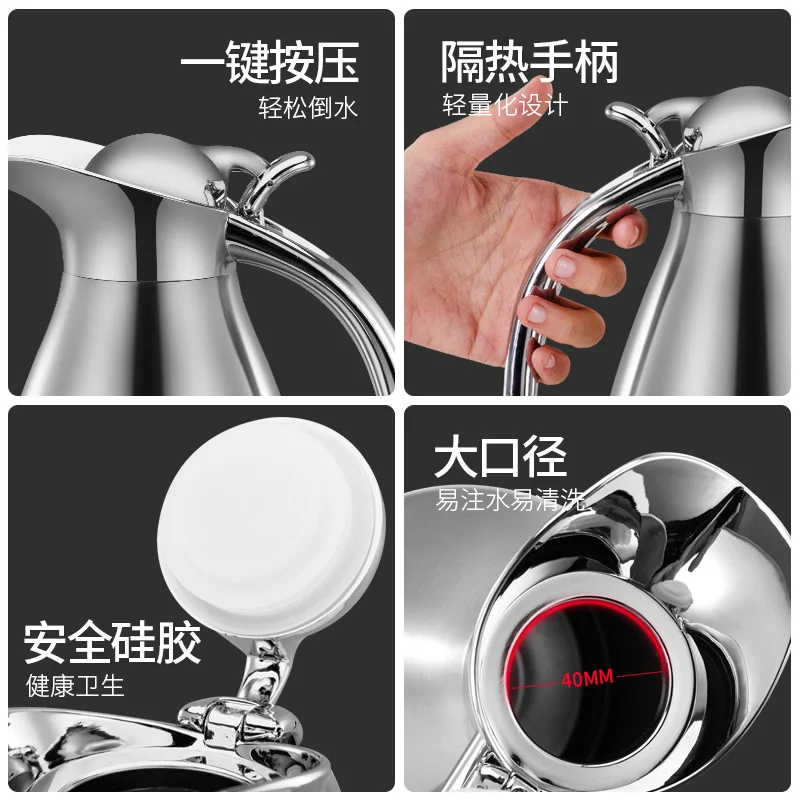 一键按压
轻松倒水

隔热手柄
轻量化设计

安全硅胶
健康卫生

大口径
易注水易清洗

40MM