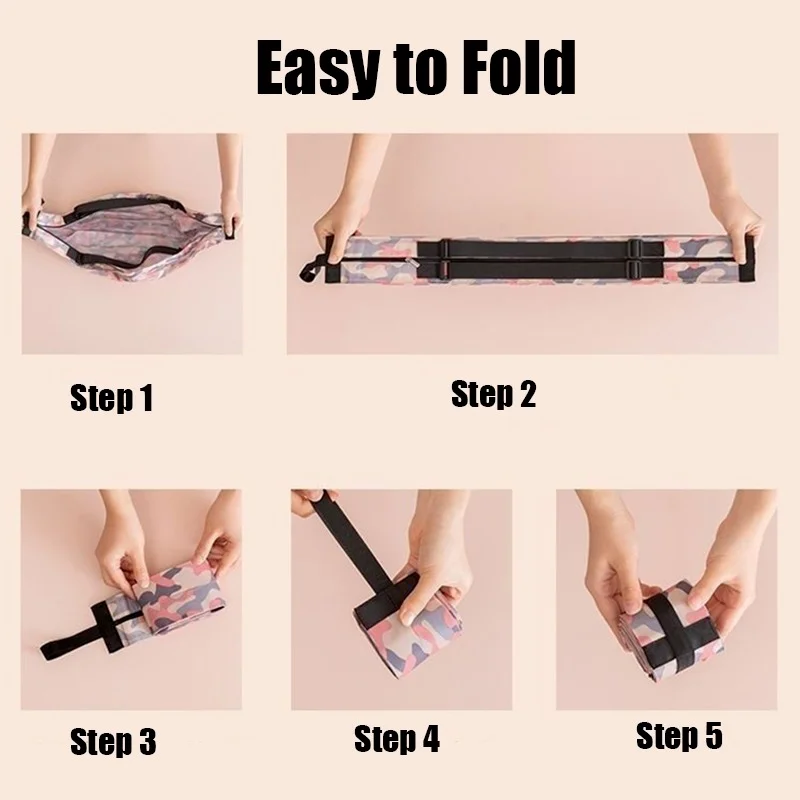 Easy to Fold

Step 1

Step 2

Step 3

Step 4

Step 5