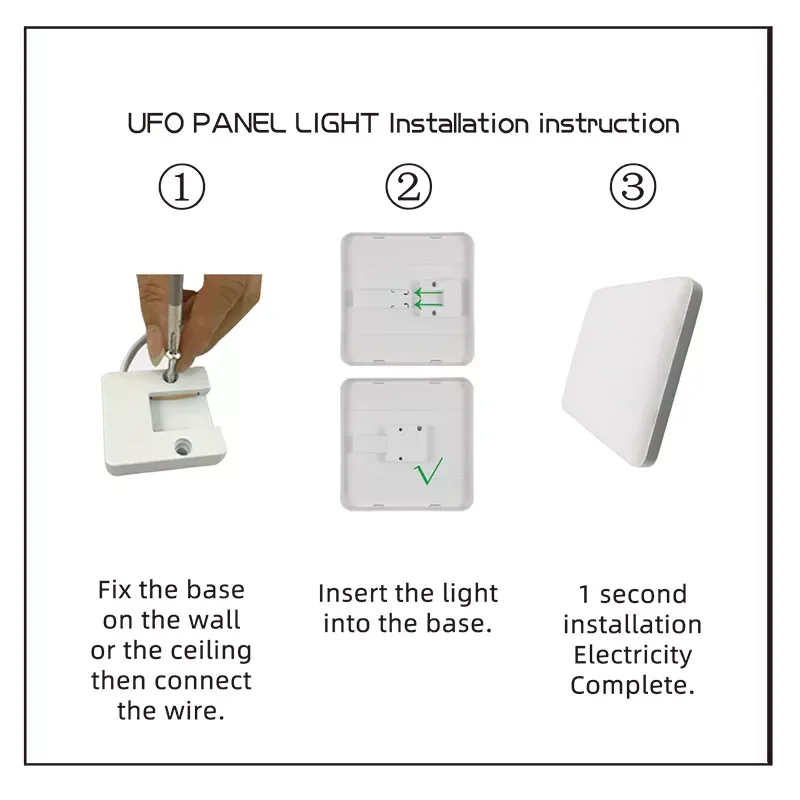 UFO PANEL LIGHT Installation instruction

①

②

③

Fix the base on the wall or the ceiling then connect the wire.

Insert the light into the base.

1 second installation Electricity Complete.