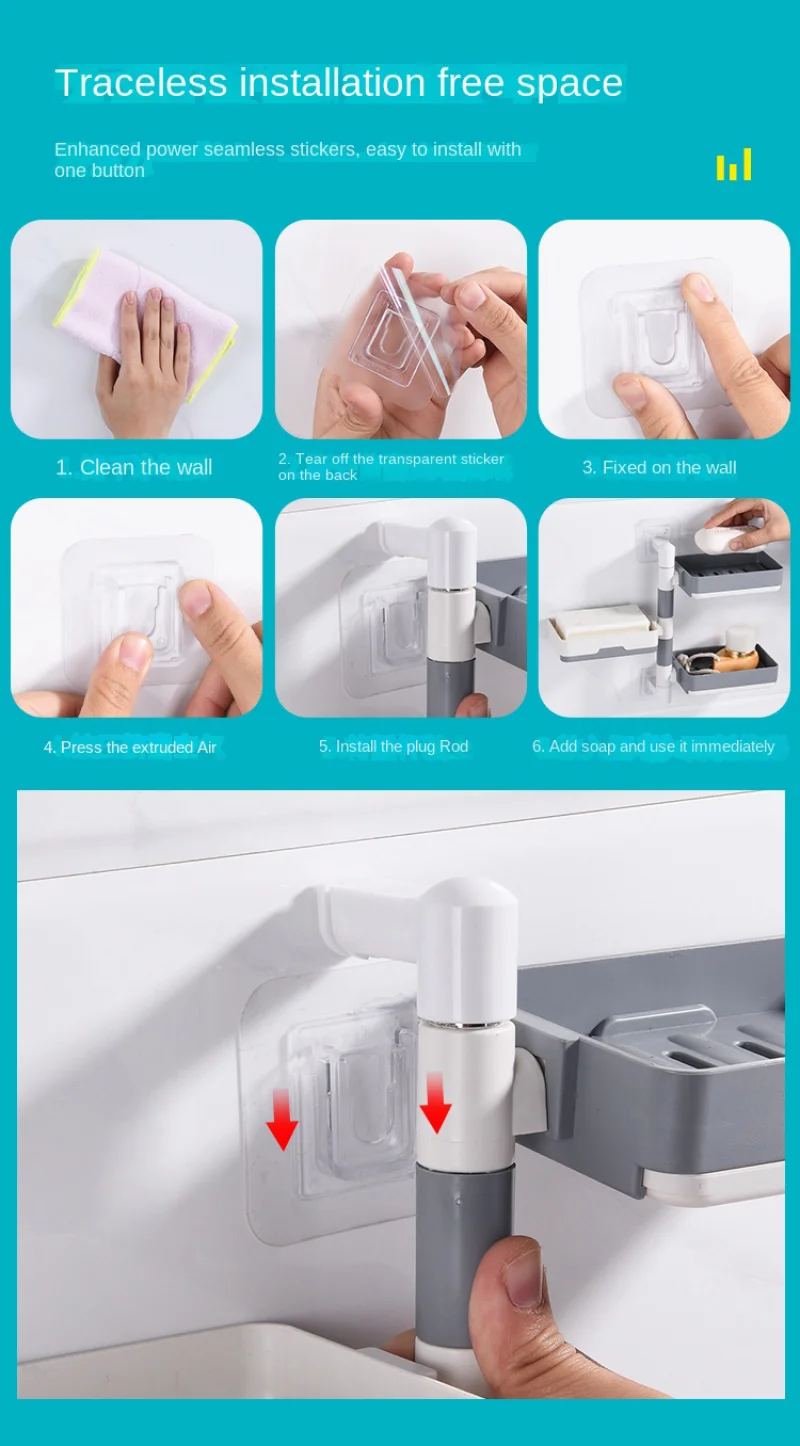 Traceless installation free space

Enhanced power seamless stickers, easy to install with one button

1. Clean the wall

2. Tear off the transparent sticker on the back

3. Fixed on the wall

4. Press the extruded Air

5. Install the plug Rod

6. Add soap and use it immediately