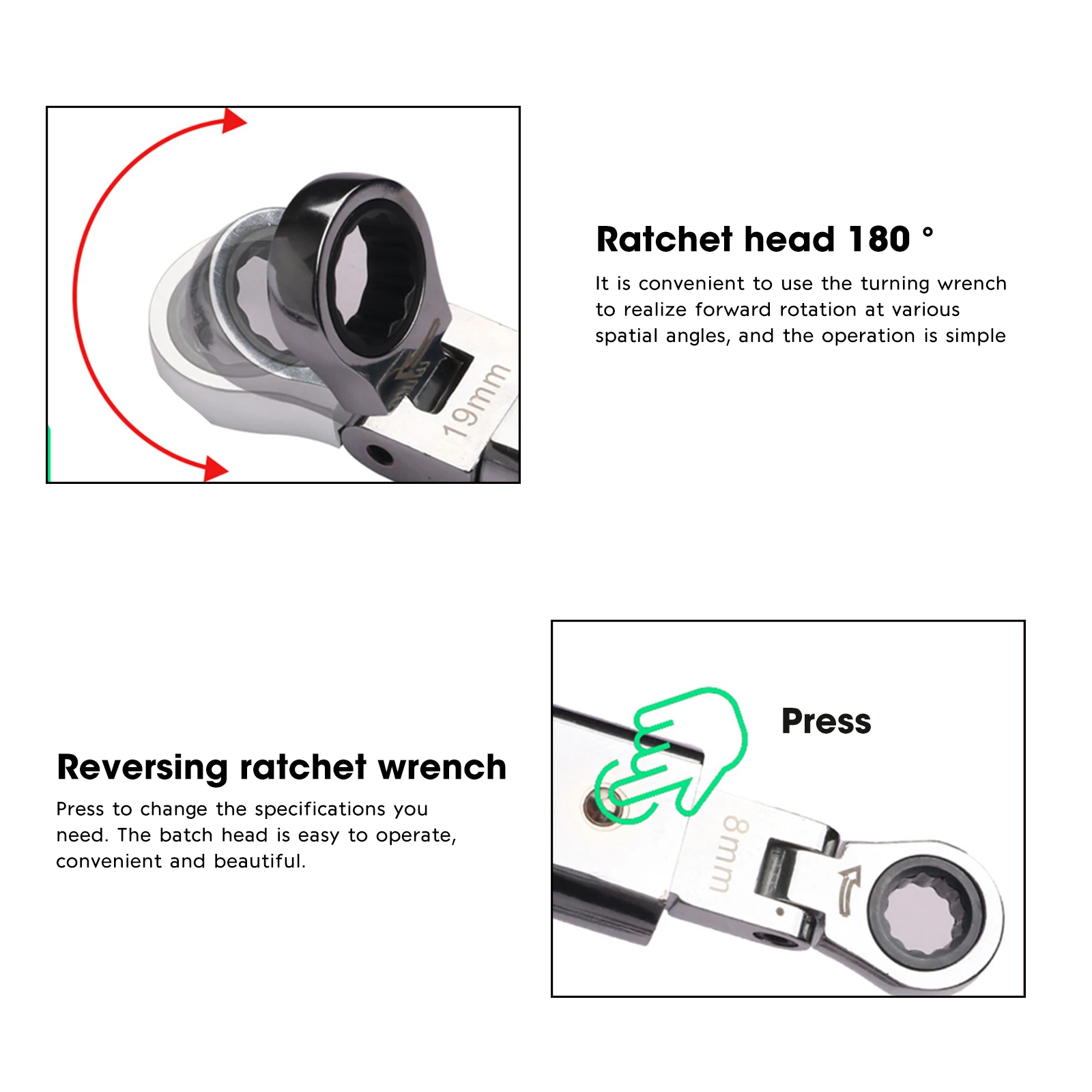 19mm

Ratchet head 180 °

It is convenient to use the turning wrench to realize forward rotation at various spatial angles, and the operation is simple

Reversing ratchet wrench

Press to change the specifications you need. The batch head is easy to operate, convenient and beautiful.

Press

8mm