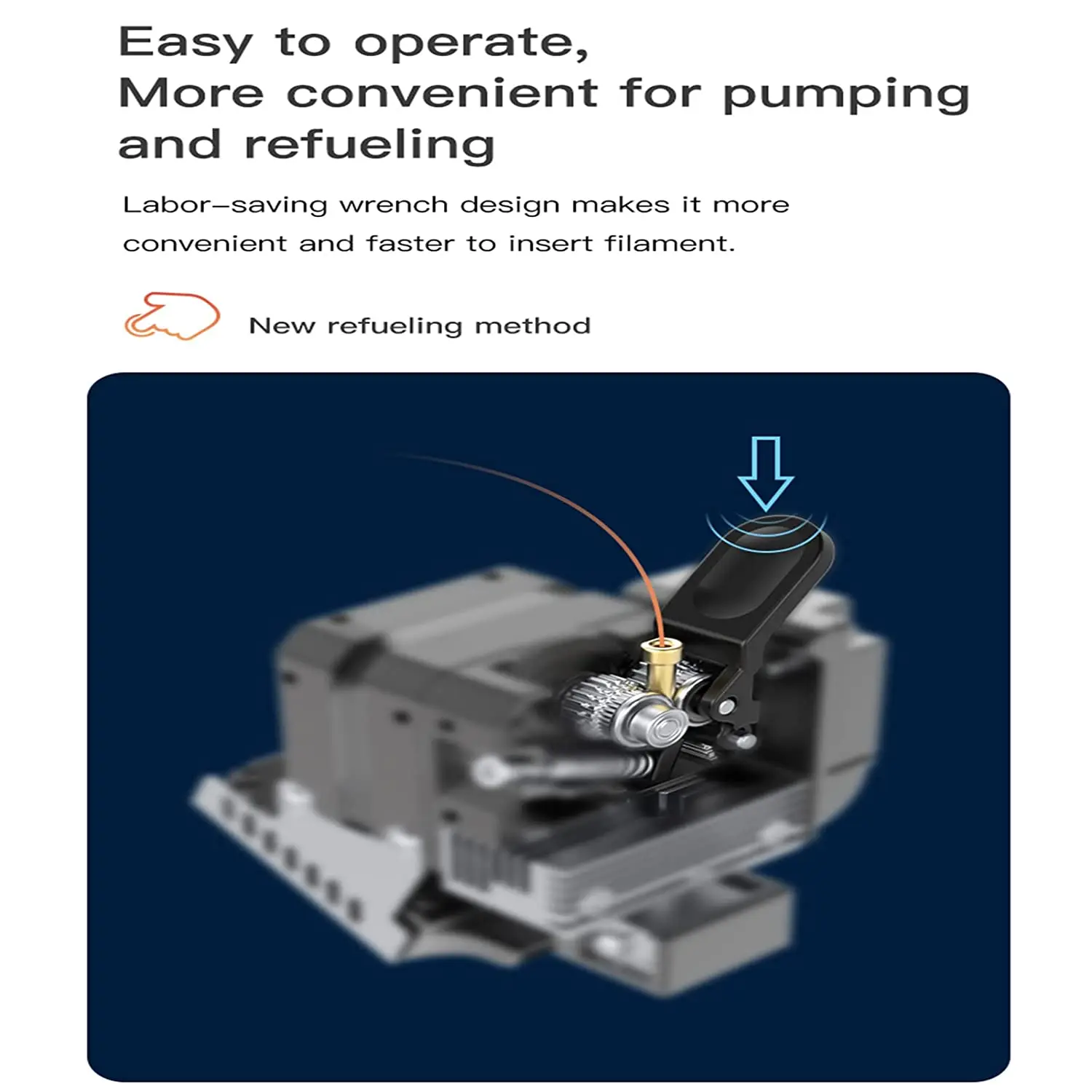 Easy to operate,
More convenient for pumping and refueling

Labor–saving wrench design makes it more convenient and faster to insert filament.

New refueling method