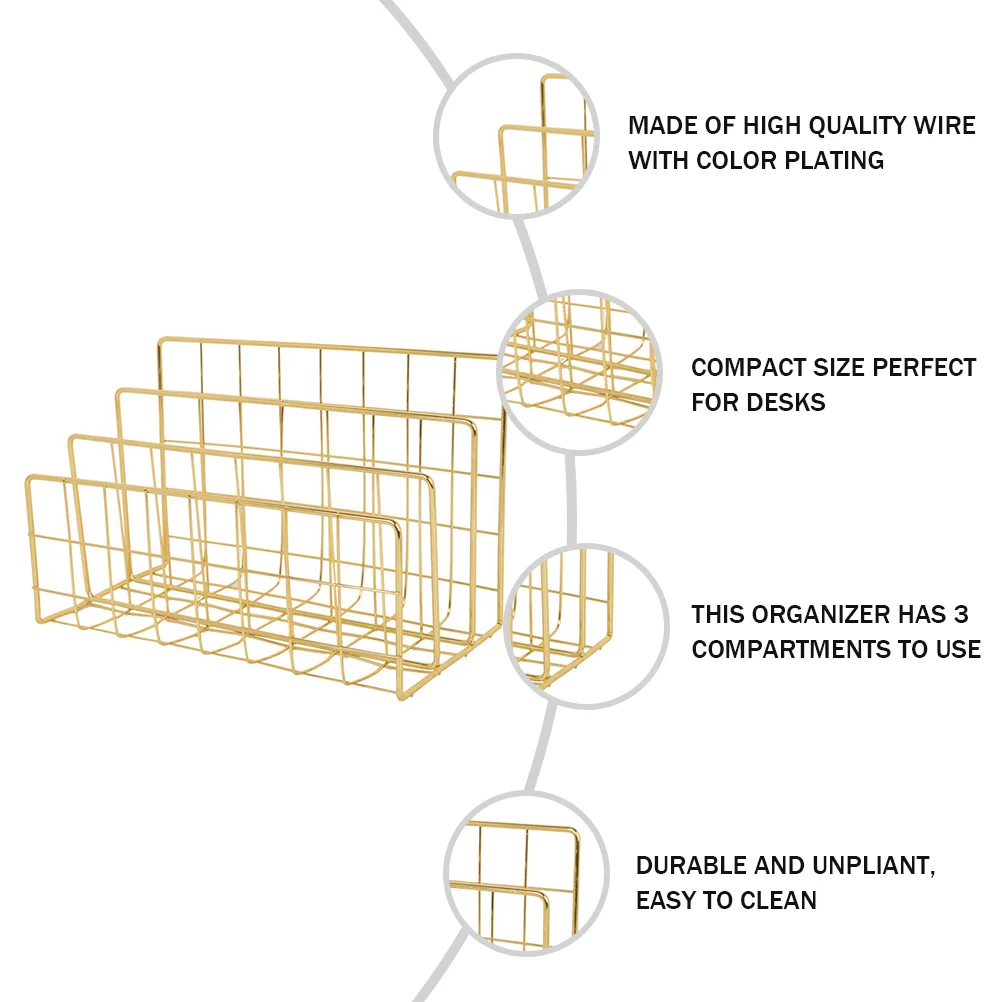 MADE OF HIGH QUALITY WIRE WITH COLOR PLATING

COMPACT SIZE PERFECT FOR DESKS

THIS ORGANIZER HAS 3 COMPARTMENTS TO USE

DURABLE AND UNPLIANT, EASY TO CLEAN