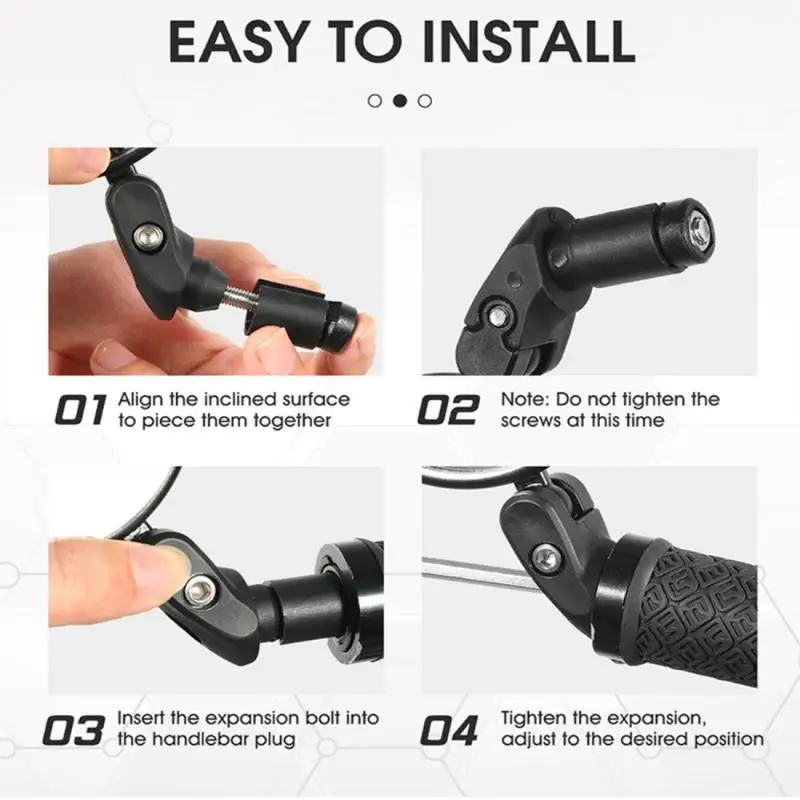 EASY TO INSTALL

01 Align the inclined surface to piece them together

02 Note: Do not tighten the screws at this time

03 Insert the expansion bolt into the handlebar plug

04 Tighten the expansion, adjust to the desired position