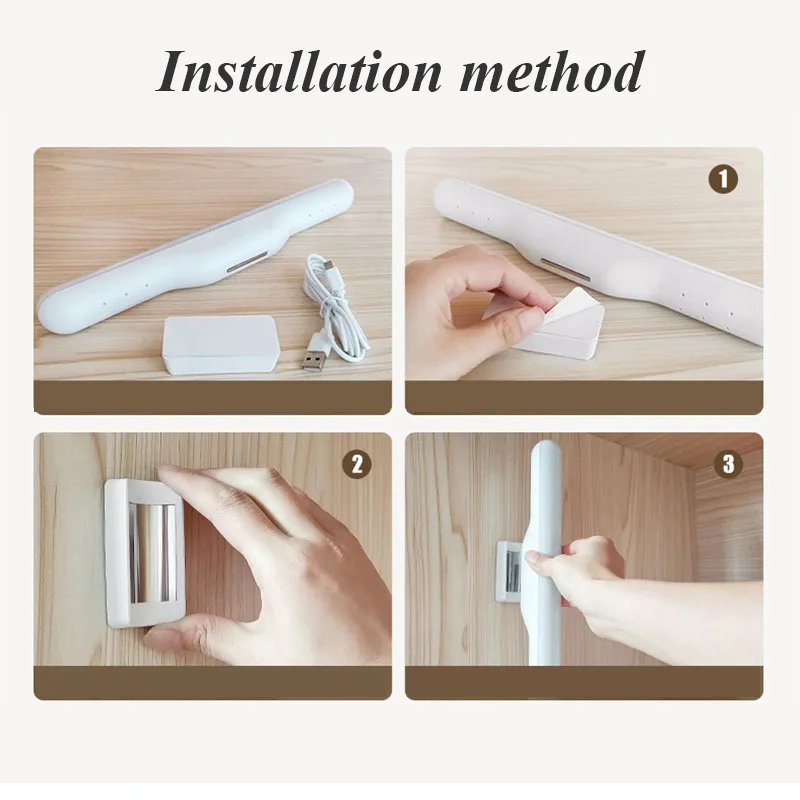 Installation method

1

2

3