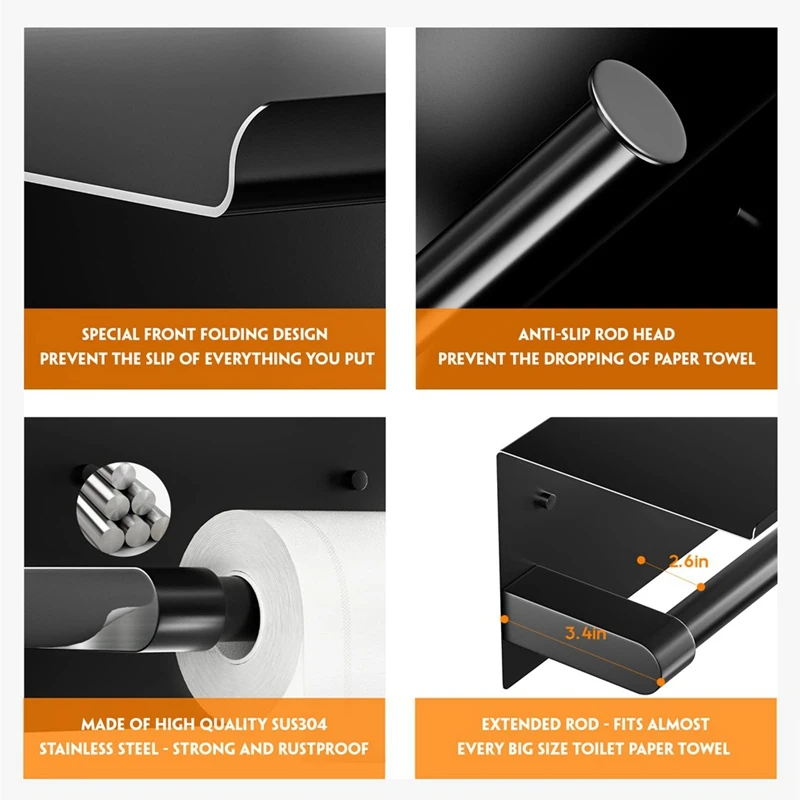 SPECIAL FRONT FOLDING DESIGN
PREVENT THE SLIP OF EVERYTHING YOU PUT

ANTI-SLIP ROD HEAD
PREVENT THE DROPPING OF PAPER TOWEL

MADE OF HIGH QUALITY SUS304
STAINLESS STEEL - STRONG AND RUSTPROOF

2.6in

3.4in

EXTENDED ROD - FITS ALMOST
EVERY BIG SIZE TOILET PAPER TOWEL