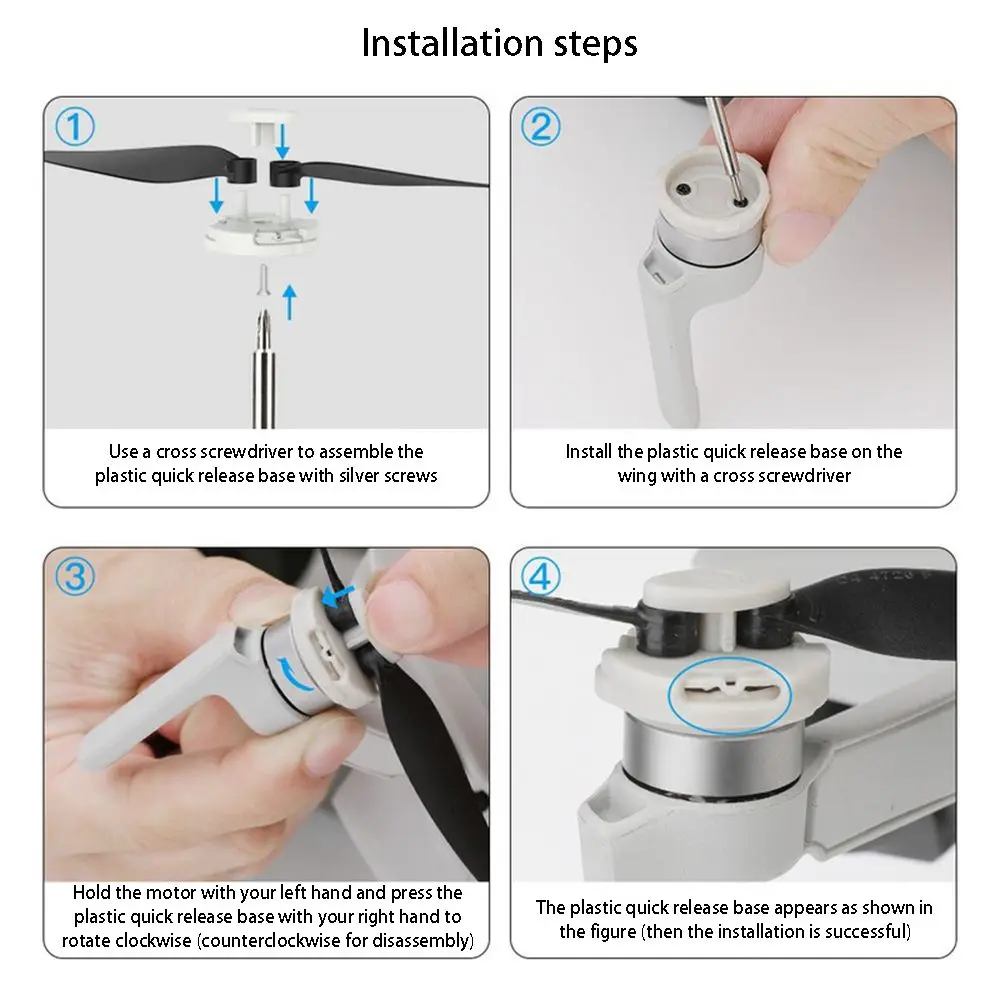 Installation steps

①

Use a cross screwdriver to assemble the plastic quick release base with silver screws

②

Install the plastic quick release base on the wing with a cross screwdriver

③

Hold the motor with your left hand and press the plastic quick release base with your right hand to rotate clockwise (counterclockwise for disassembly)

④

The plastic quick release base appears as shown in the figure (then the installation is successful)