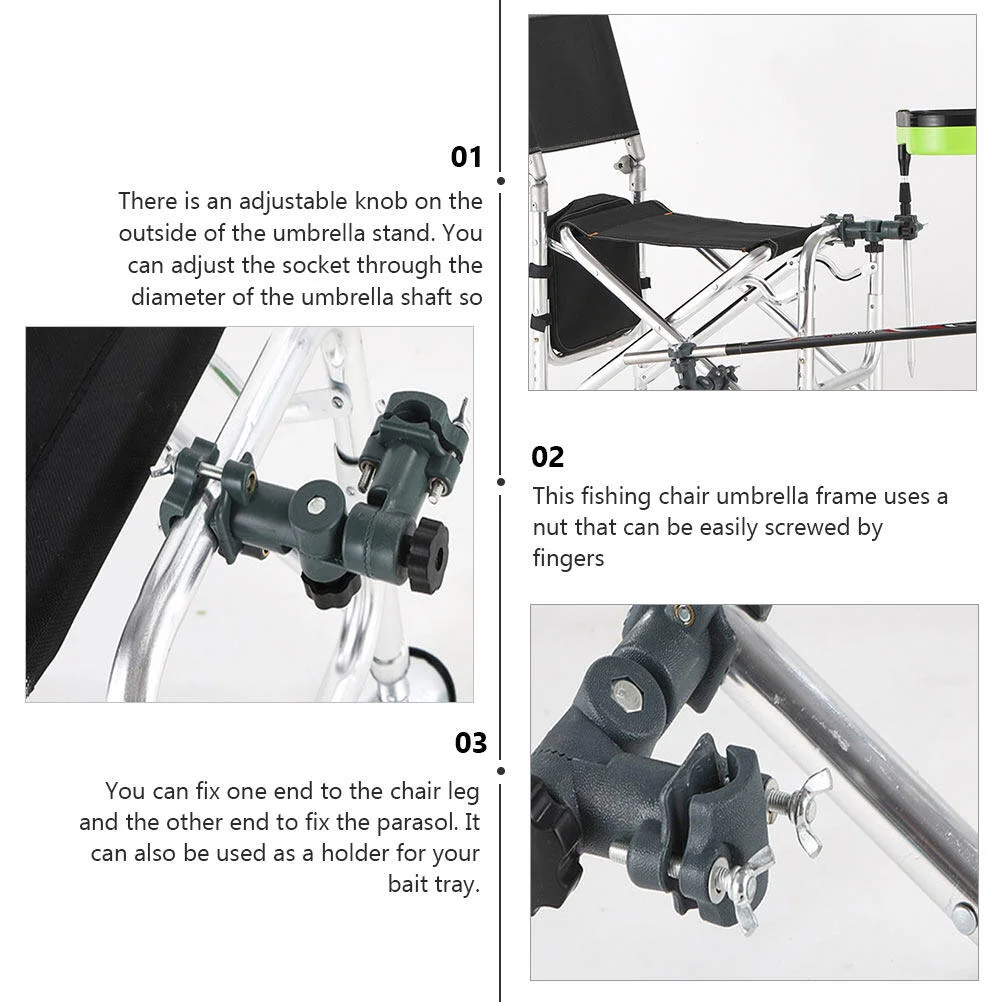 01

There is an adjustable knob on the outside of the umbrella stand. You can adjust the socket through the diameter of the umbrella shaft so

02

This fishing chair umbrella frame uses a nut that can be easily screwed by fingers

03

You can fix one end to the chair leg and the other end to fix the parasol. It can also be used as a holder for your bait tray.