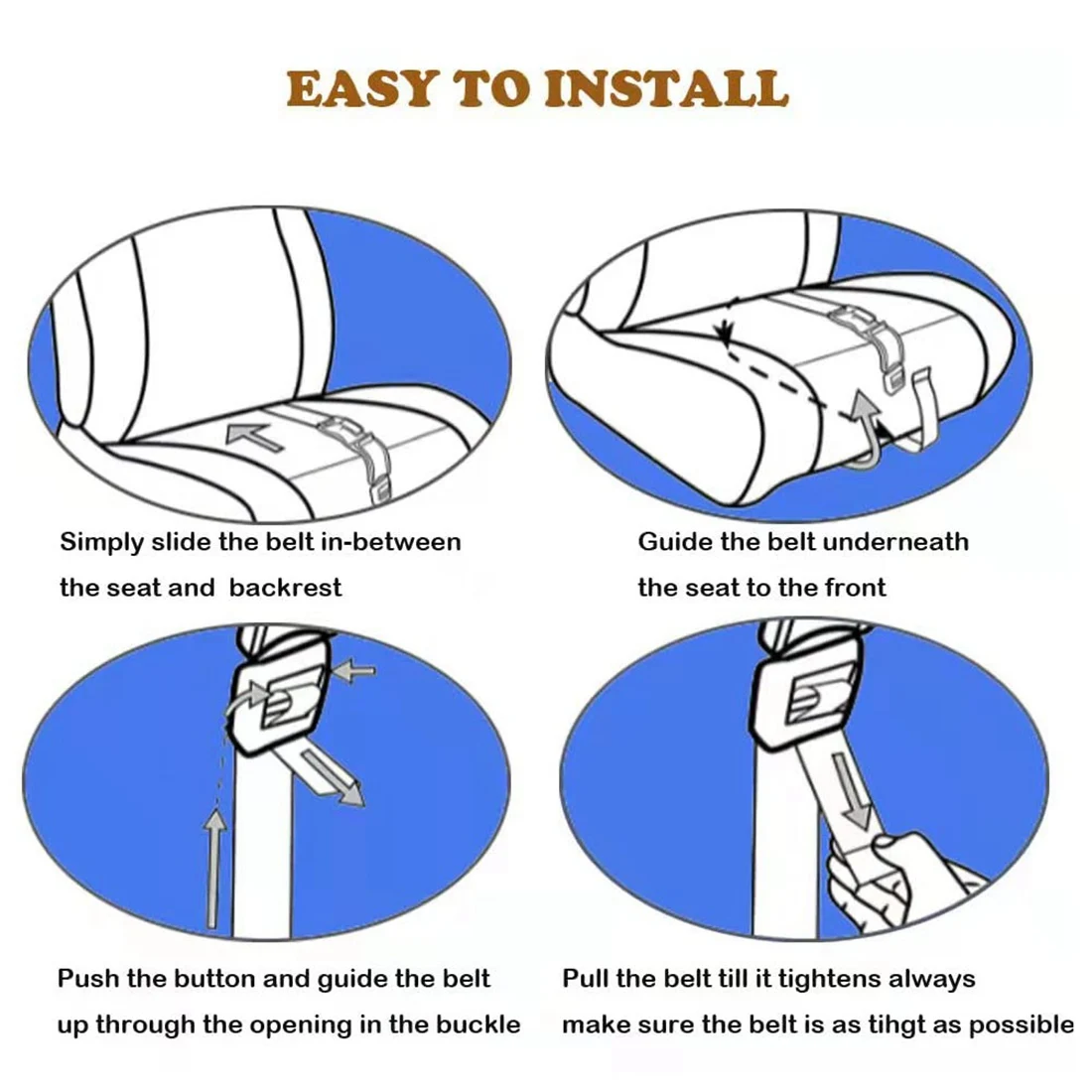 EASY TO INSTALL

Simply slide the belt in-between the seat and backrest

Guide the belt underneath the seat to the front

Push the button and guide the belt up through the opening in the buckle

Pull the belt till it tightens always make sure the belt is as tihgt as possible