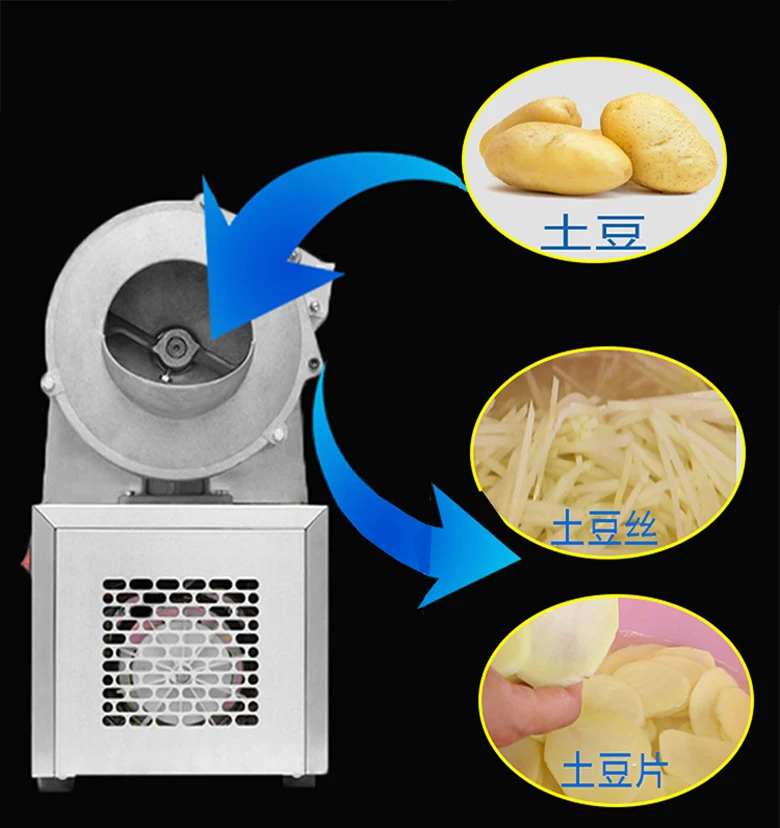 土豆

土豆丝

土豆片