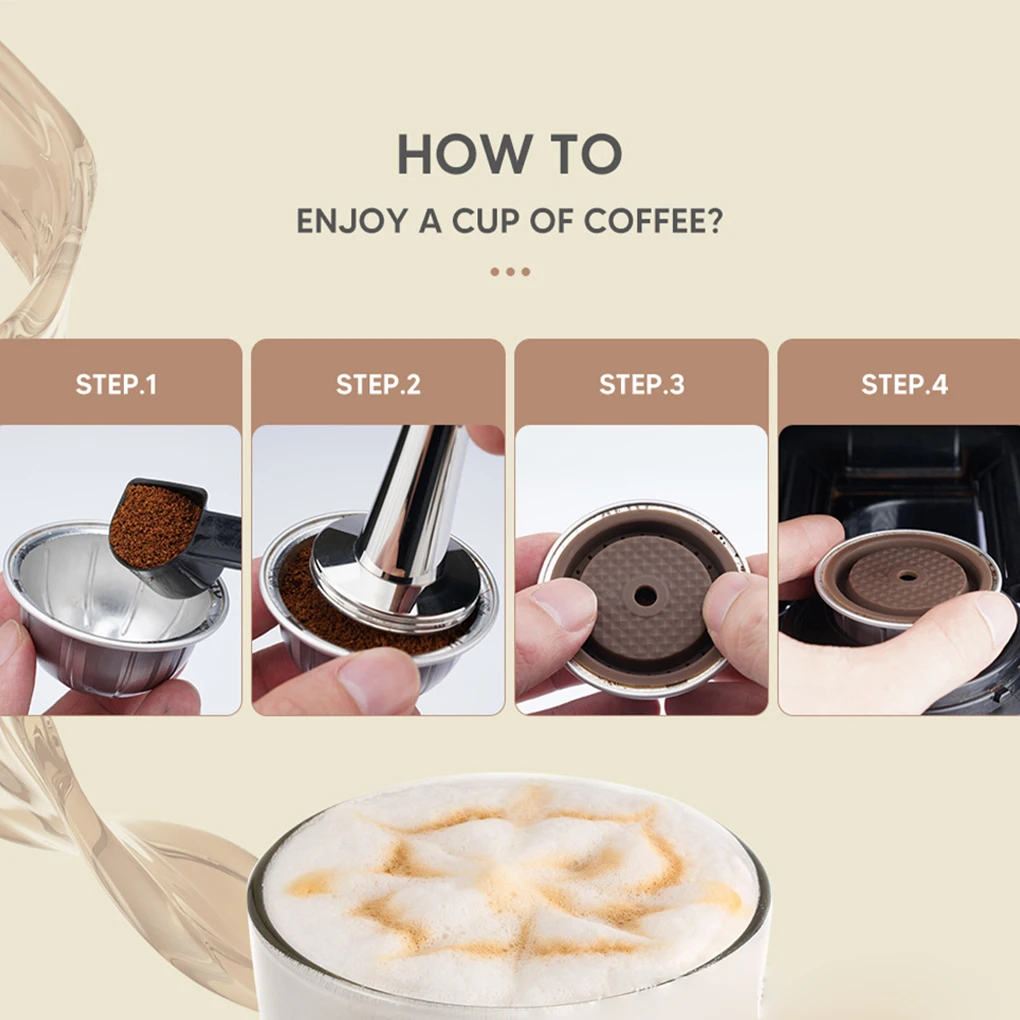 HOW TO

ENJOY A CUP OF COFFEE?

STEP.1

STEP.2

STEP.3

STEP.4