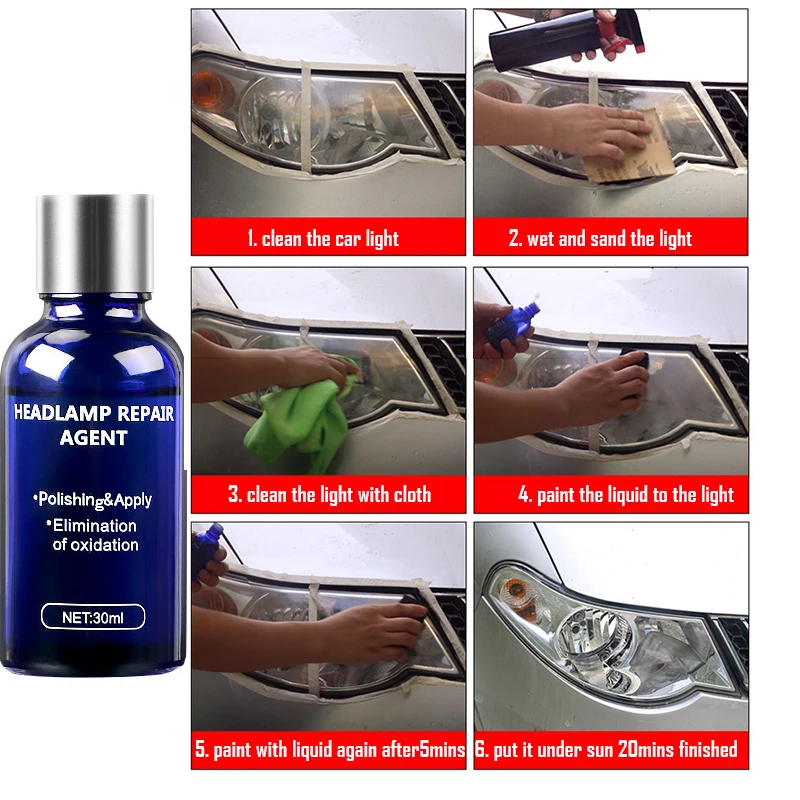 HEADLAMP REPAIR AGENT

•Polishing&Apply
•Elimination of oxidation

NET:30ml

1. clean the car light

2. wet and sand the light

3. clean the light with cloth

4. paint the liquid to the light

5. paint with liquid again after5mins

6. put it under sun 20mins finished