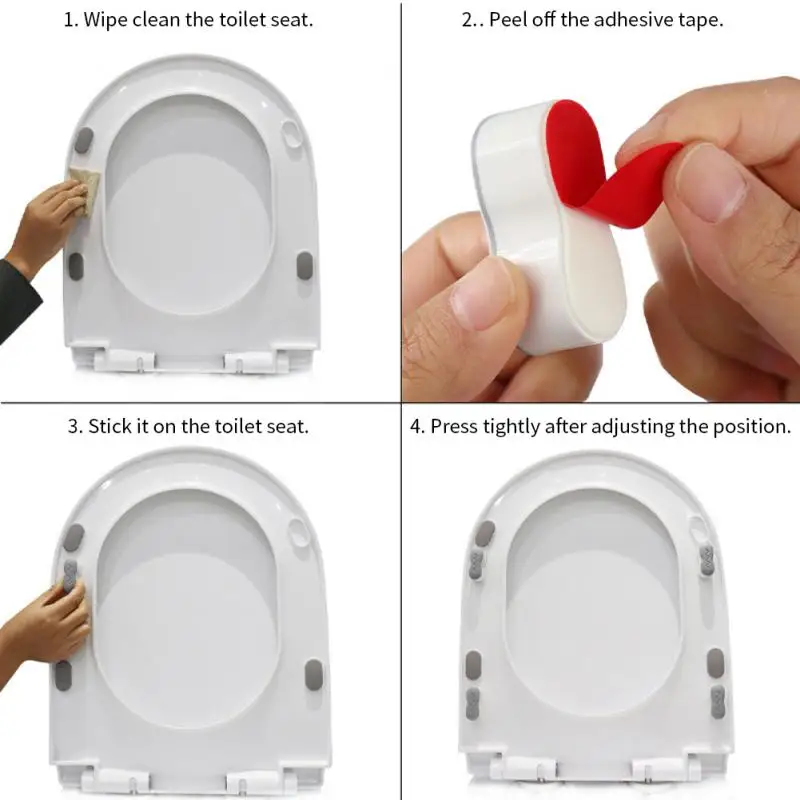 1. Wipe clean the toilet seat.

2.. Peel off the adhesive tape.

3. Stick it on the toilet seat.

4. Press tightly after adjusting the position.