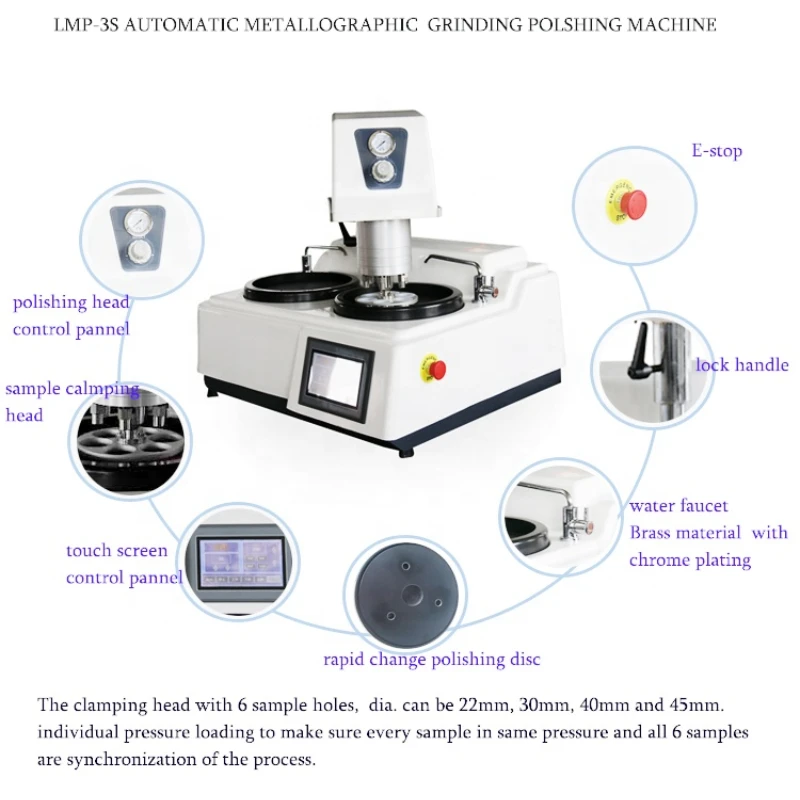 LMP-3S AUTOMATIC METALLOGRAPHIC GRINDING POLSHING MACHINE

E-stop

polishing head control pannel

lock handle

sample calmping head

water faucet Brass material with chrome plating

touch screen control pannel

rapid change polishing disc

The clamping head with 6 sample holes, dia. can be 22mm, 30mm, 40mm and 45mm. individual pressure loading to make sure every sample in same pressure and all 6 samples are synchronization of the process.