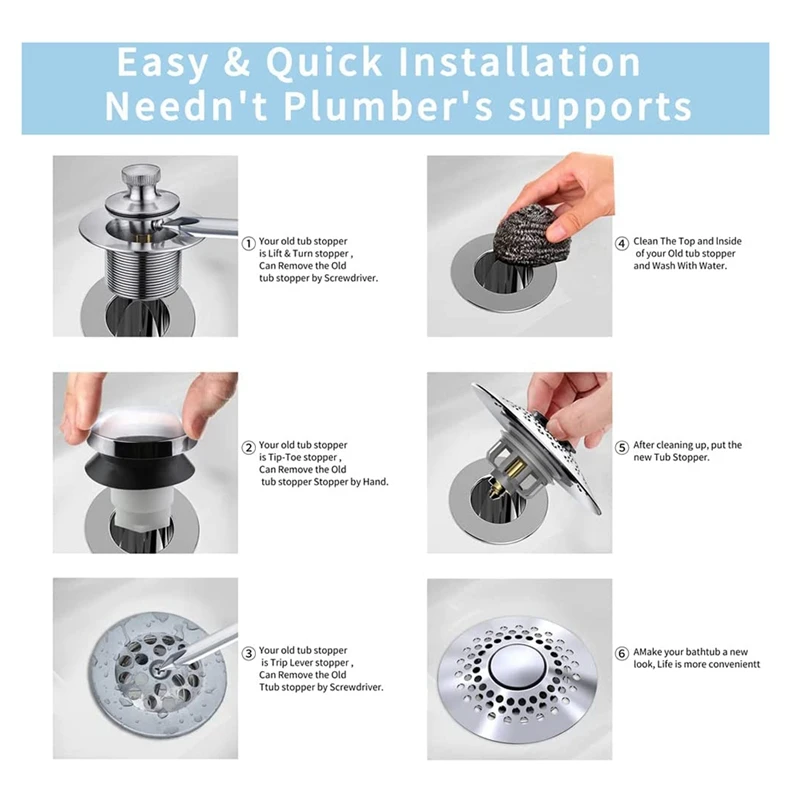 Easy & Quick Installation
Needn't Plumber's supports

① Your old tub stopper is Lift & Turn stopper , Can Remove the Old tub stopper by Screwdriver.

② Your old tub stopper is Tip-Toe stopper , Can Remove the Old tub stopper Stopper by Hand.

③ Your old tub stopper is Trip Lever stopper , Can Remove the Old Ttub stopper by Screwdriver.

④ Clean The Top and Inside of your Old tub stopper and Wash With Water.

⑤ After cleaning up, put the new Tub Stopper.

⑥ AMake your bathtub a new look, Life is more convenientt