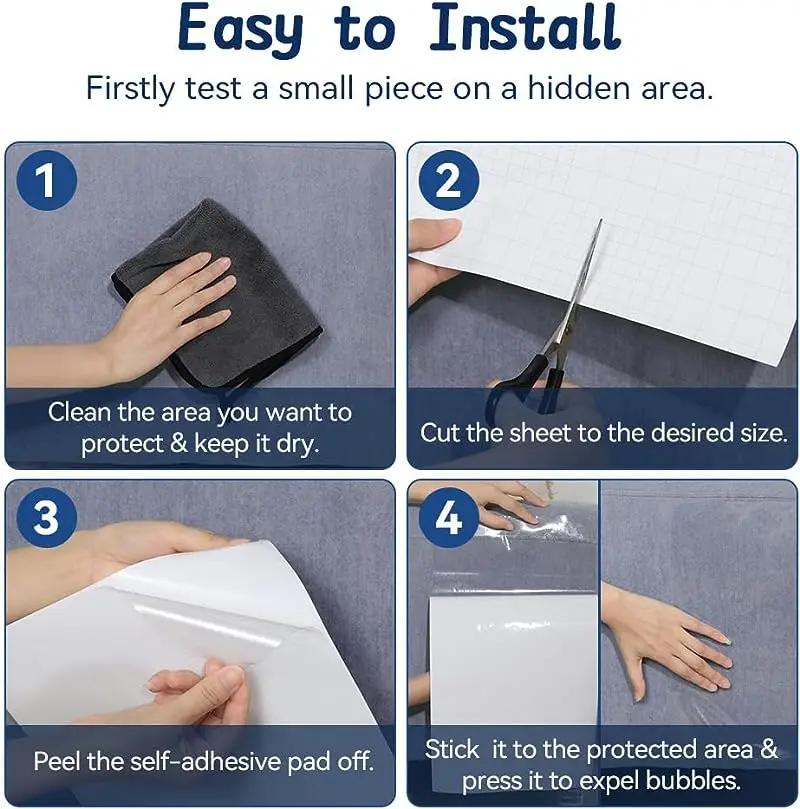 Easy to Install

Firstly test a small piece on a hidden area.

1

Clean the area you want to protect & keep it dry.

2

Cut the sheet to the desired size.

3

Peel the self-adhesive pad off.

4

Stick it to the protected area & press it to expel bubbles.