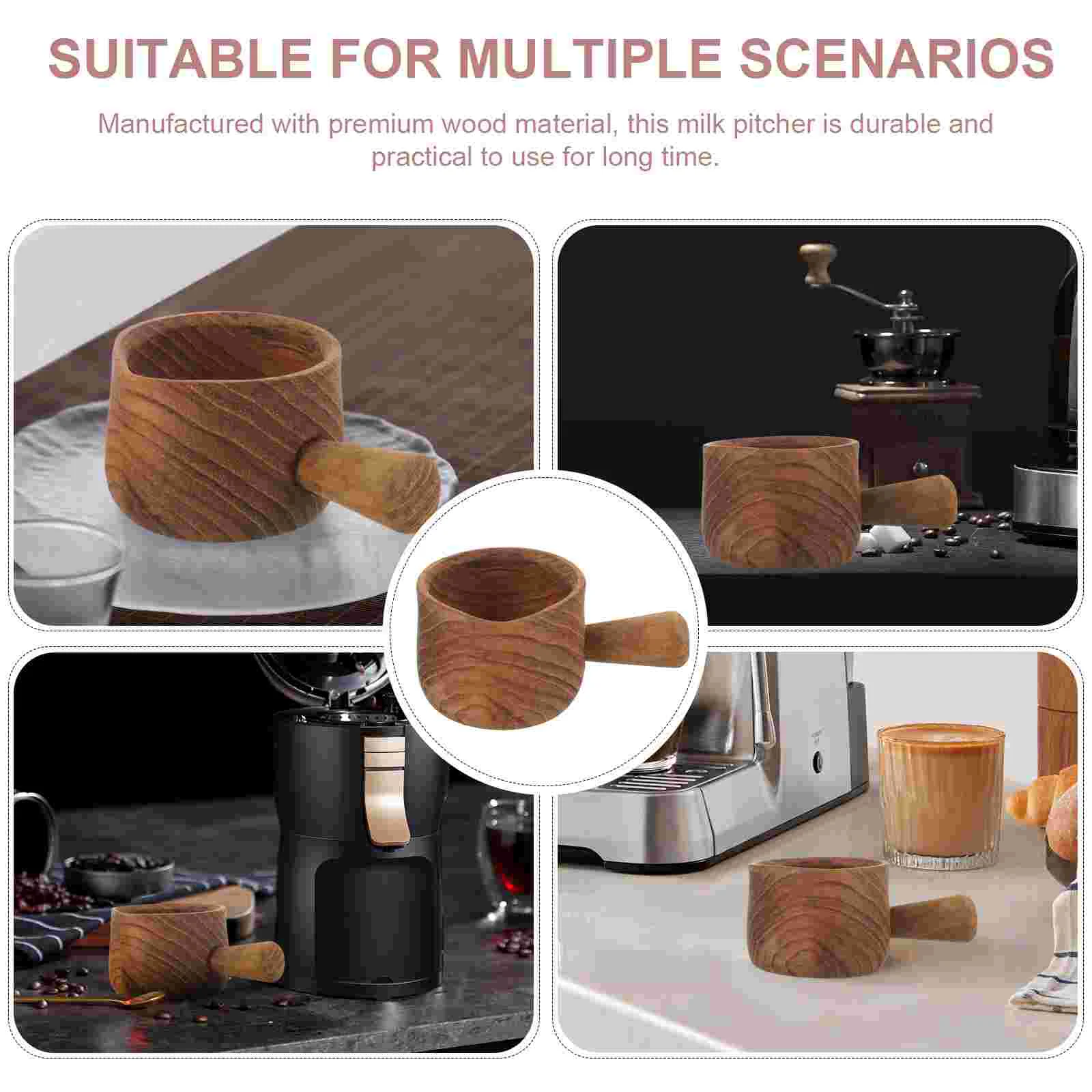 SUITABLE FOR MULTIPLE SCENARIOS

Manufactured with premium wood material, this milk pitcher is durable and practical to use for long time.