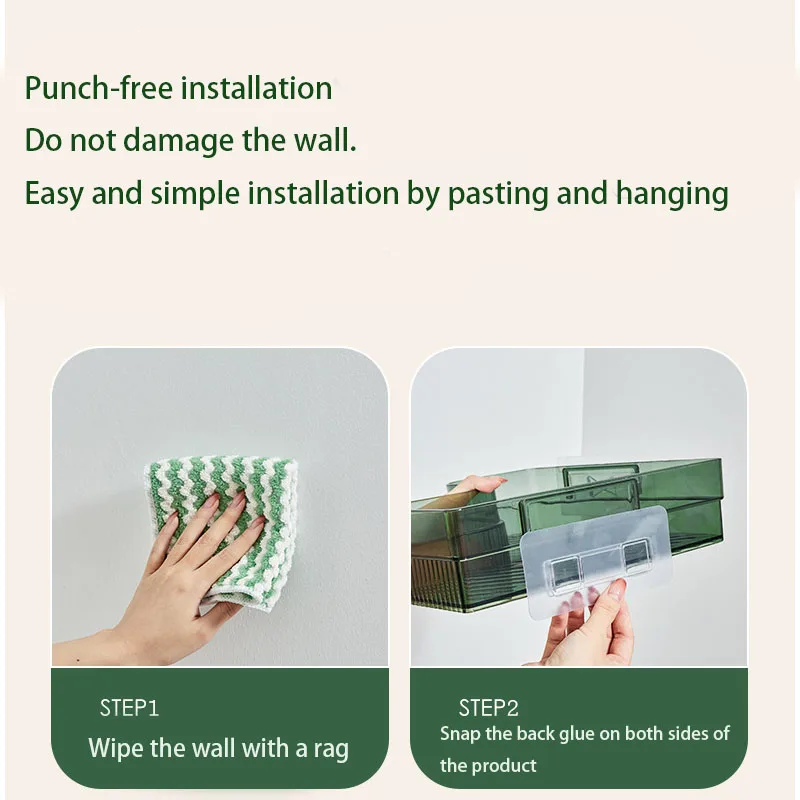 Punch-free installation
Do not damage the wall.
Easy and simple installation by pasting and hanging

STEP1
Wipe the wall with a rag

STEP2
Snap the back glue on both sides of the product