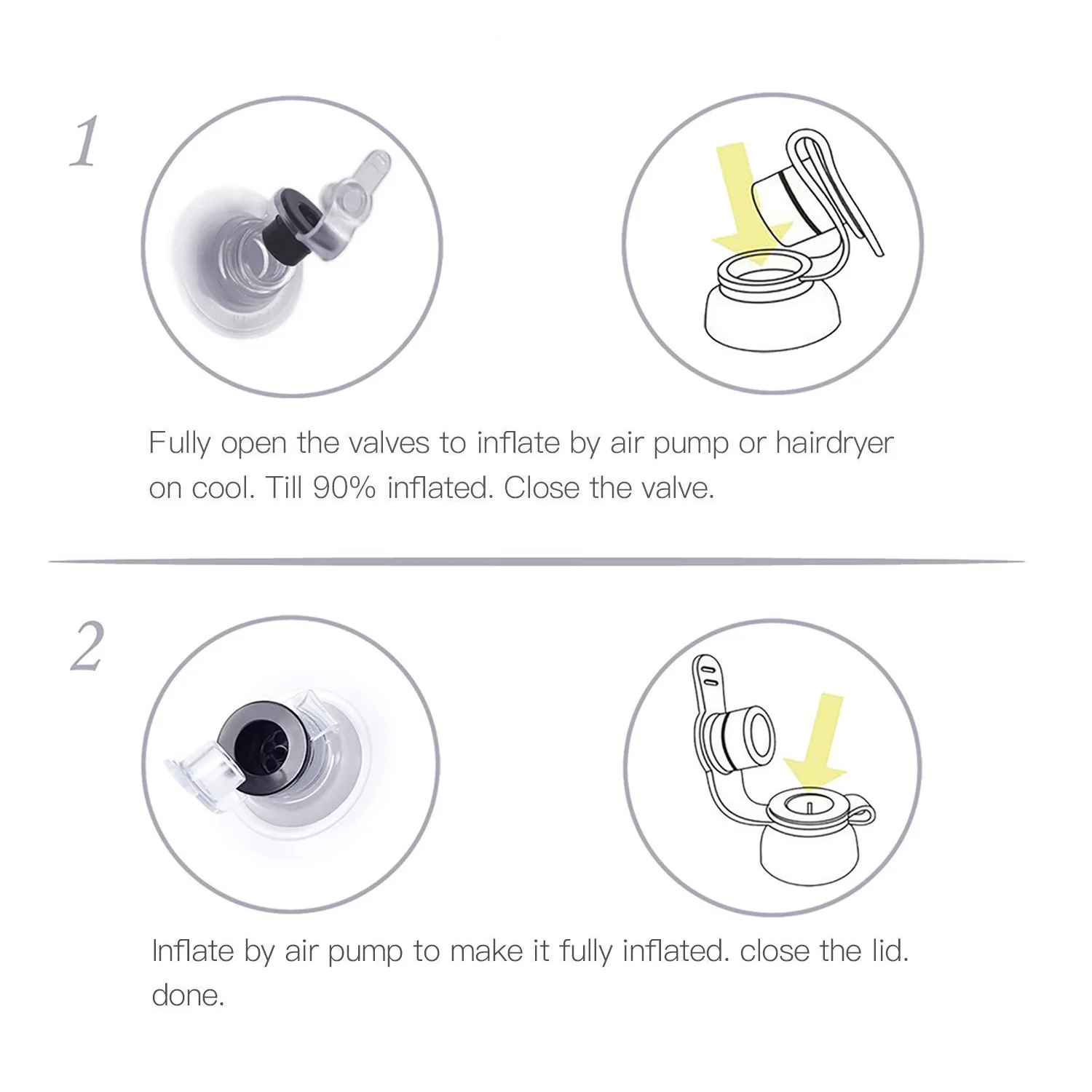 1

Fully open the valves to inflate by air pump or hairdryer on cool. Till 90% inflated. Close the valve.

2

Inflate by air pump to make it fully inflated. close the lid. done.