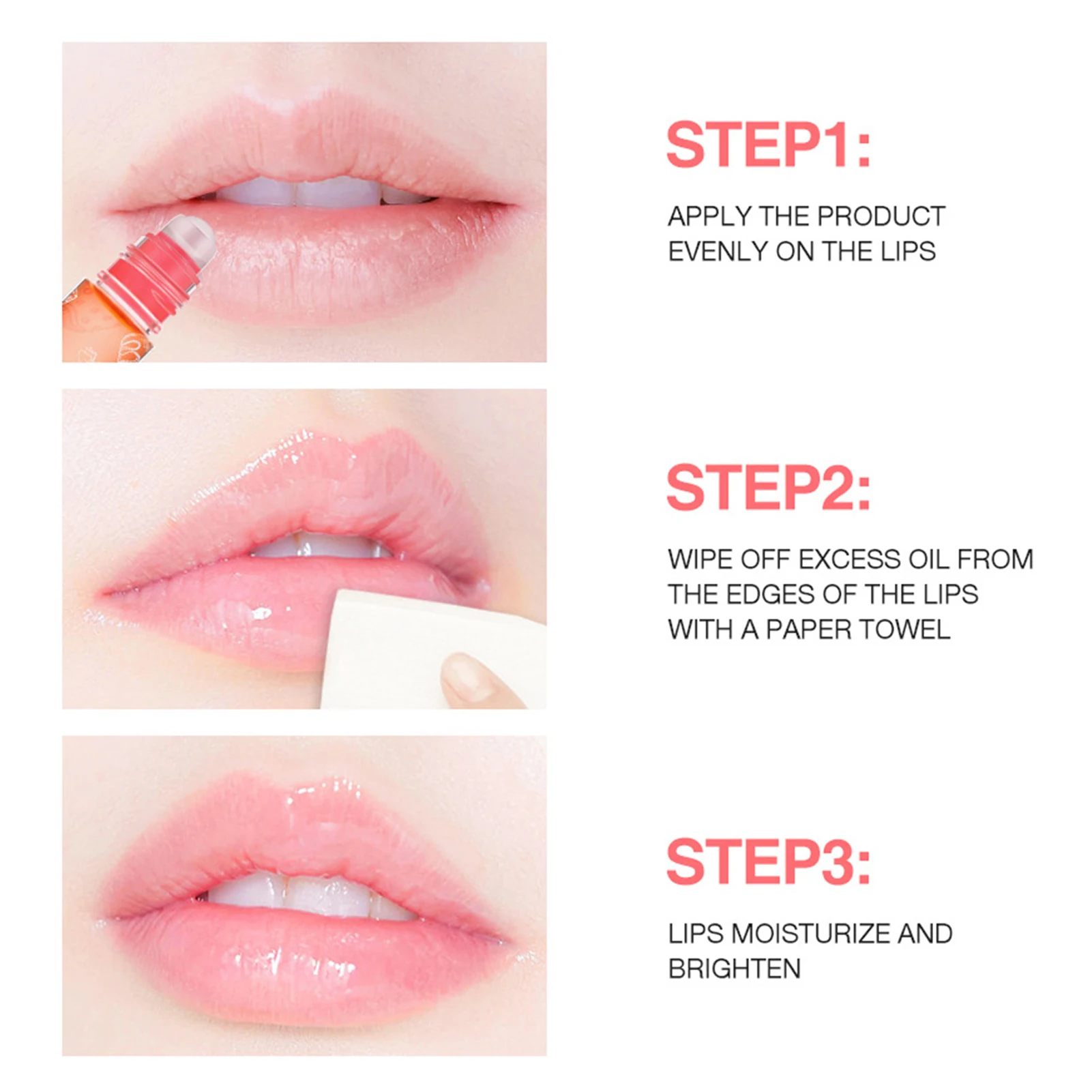 STEP1:

APPLY THE PRODUCT EVENLY ON THE LIPS

STEP2:

WIPE OFF EXCESS OIL FROM THE EDGES OF THE LIPS WITH A PAPER TOWEL

STEP3:

LIPS MOISTURIZE AND BRIGHTEN