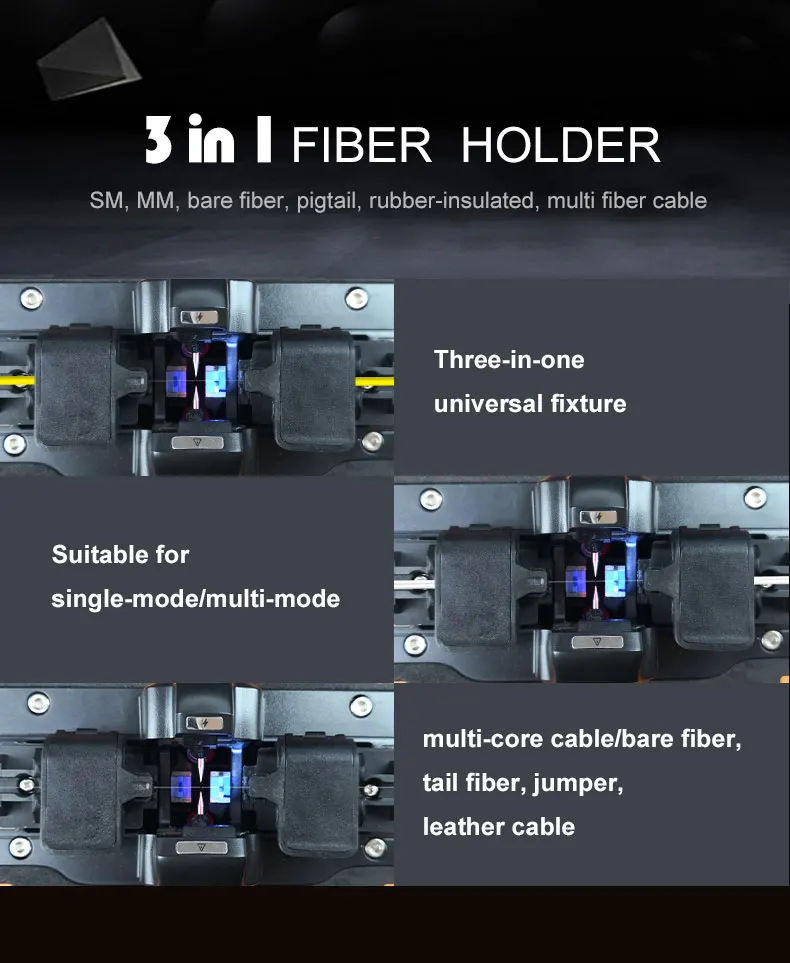 3 in 1 FIBER HOLDER

SM, MM, bare fiber, pigtail, rubber-insulated, multi fiber cable

Three-in-one universal fixture

Suitable for single-mode/multi-mode

multi-core cable/bare fiber, tail fiber, jumper, leather cable